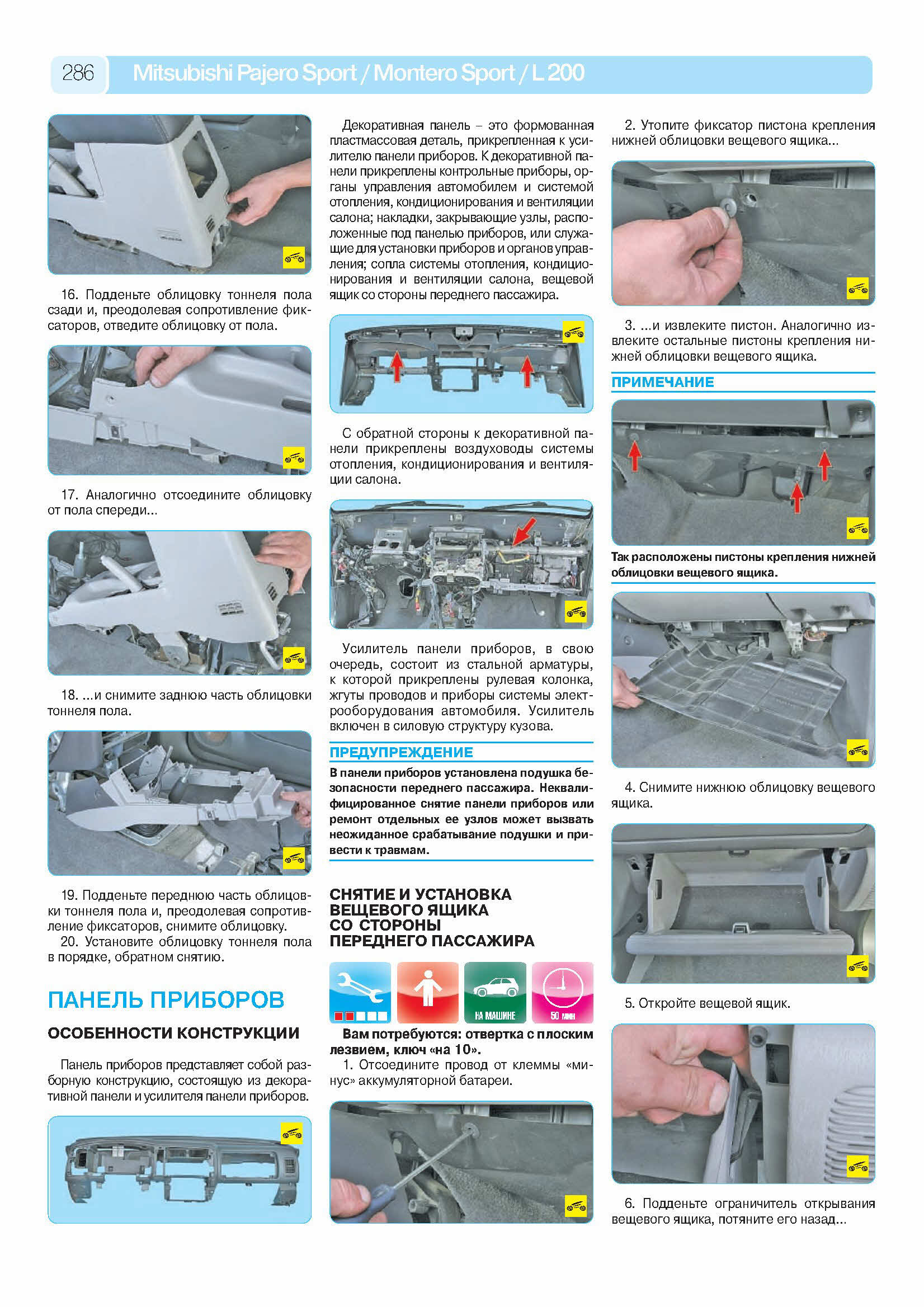 286 Mitsubishi Pajero Sport / Montero Sport / L 200

16. Подденьте облицовку тоннеля пола сзади и, преодолевая сопротивление фиксаторов, отведите облицовку от пола.

17. Аналогично отсоедините облицовку от пола спереди...

18. ...и снимите заднюю часть облицовки тоннеля пола.

19. Подденьте переднюю часть облицовки тоннеля пола и, преодолевая сопротивление фиксаторов, снимите облицовку.
20. Установите облицовку тоннеля пола в порядке, обратном снятию.

ПАНЕЛЬ ПРИБОРОВ

ОСОБЕННОСТИ КОНСТРУКЦИИ

Панель приборов представляет собой разборную конструкцию, состоящую из декоративной панели и усилителя панели приборов.

Декоративная панель – это формованная пластмассовая деталь, прикрепленная к усилителю панели приборов. К декоративной панели прикреплены контрольные приборы, органы управления автомобилем и системой отопления, кондиционирования и вентиляции салона; накладки, закрывающие узлы, расположенные под панелью приборов, или служащие для установки приборов и органов управления; сопла системы отопления, кондиционирования и вентиляции салона, вещевой ящик со стороны переднего пассажира.

С обратной стороны к декоративной панели прикреплены воздуховоды системы отопления, кондиционирования и вентиляции салона.

Усилитель панели приборов, в свою очередь, состоит из стальной арматуры, к которой прикреплены рулевая колонка, жгуты проводов и приборы системы электрооборудования автомобиля. Усилитель включен в силовую структуру кузова.

ПРЕДУПРЕЖДЕНИЕ
В панели приборов установлена подушка безопасности переднего пассажира. Неквалифицированное снятие панели приборов или ремонт отдельных ее узлов может вызвать неожиданное срабатывание подушки и привести к травмам.

СНЯТИЕ И УСТАНОВКА ВЕЩЕВОГО ЯЩИКА СО СТОРОНЫ ПЕРЕДНЕГО ПАССАЖИРА

НА МАШИНЕ
50 мин

Вам потребуются: отвертка с плоским лезвием, ключ «на 10».
1. Отсоедините провод от клеммы «минус» аккумуляторной батареи.

2. Утопите фиксатор пистона крепления нижней облицовки вещевого ящика...

3. ...и извлеките пистон. Аналогично извлеките остальные пистоны крепления нижней облицовки вещевого ящика.

ПРИМЕЧАНИЕ

Так расположены пистоны крепления нижней облицовки вещевого ящика.

4. Снимите нижнюю облицовку вещевого ящика.

5. Откройте вещевой ящик.

6. Подденьте ограничитель открывания вещевого ящика, потяните его назад...