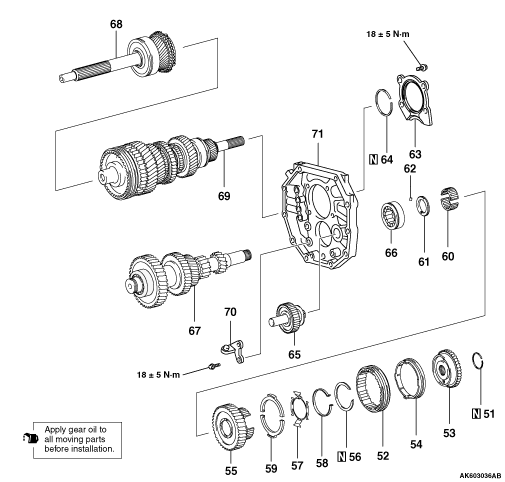 68

18 ± 5 N·m

71

N 64

63

62

69

66

61

60

70

67

65

18 ± 5 N·m

Apply gear oil to all moving parts before installation.

55

59

57

58

N 56

52

54

53

N 51

AK603036AB