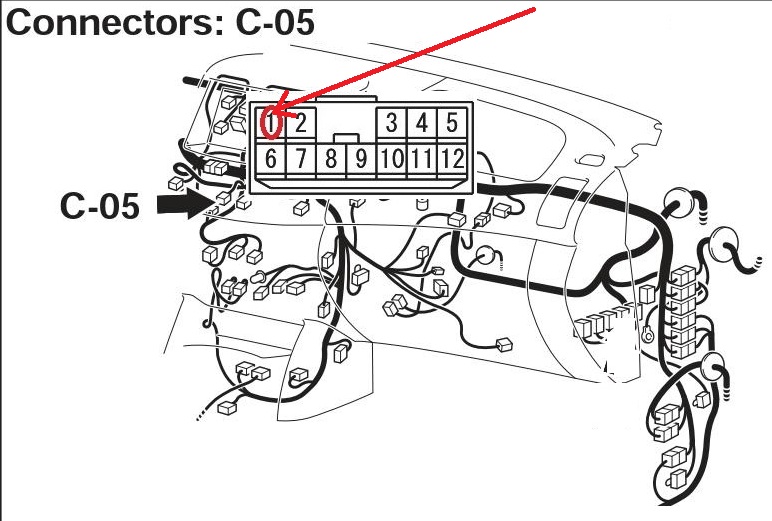 Connectors: C-05

1 2 3 4 5
6 7 8 9 10 11 12

C-05