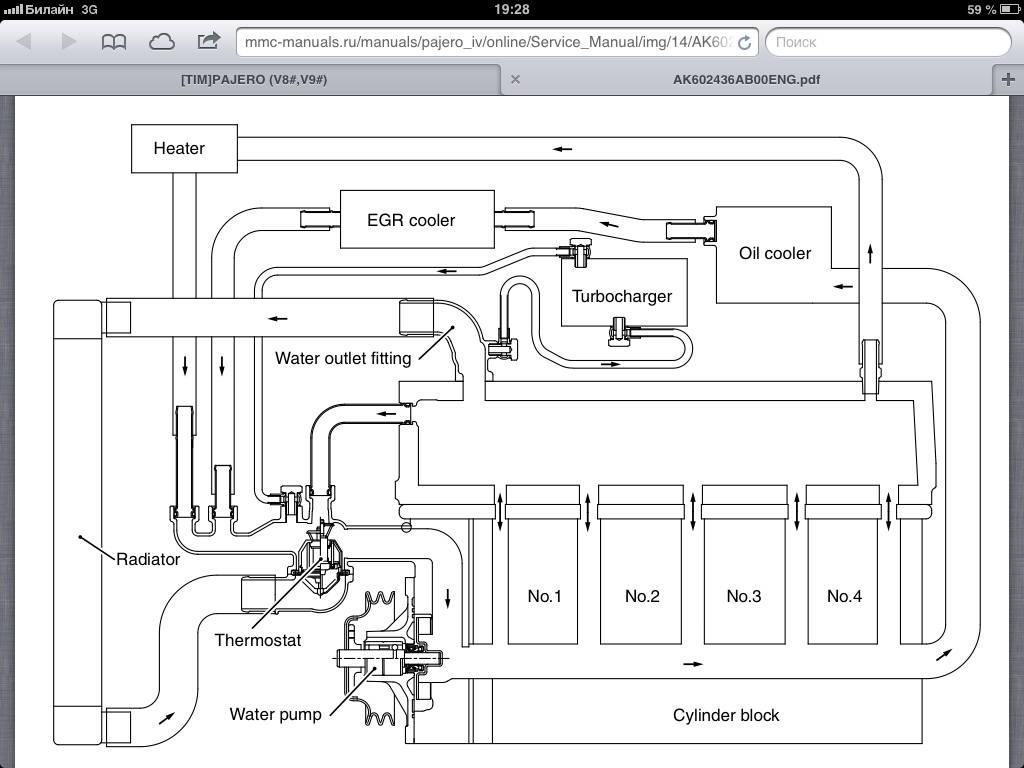 Билайн 3G
19:28
59 %
mmc-manuals.ru/manuals/pajero_iv/online/Service_Manual/img/14/AK602
Поиск
[TIM]PAJERO (V8#,V9#)
AK602436AB00ENG.pdf

Heater
EGR cooler
Oil cooler
Turbocharger
Water outlet fitting
Radiator
Thermostat
Water pump
No.1
No.2
No.3
No.4
Cylinder block