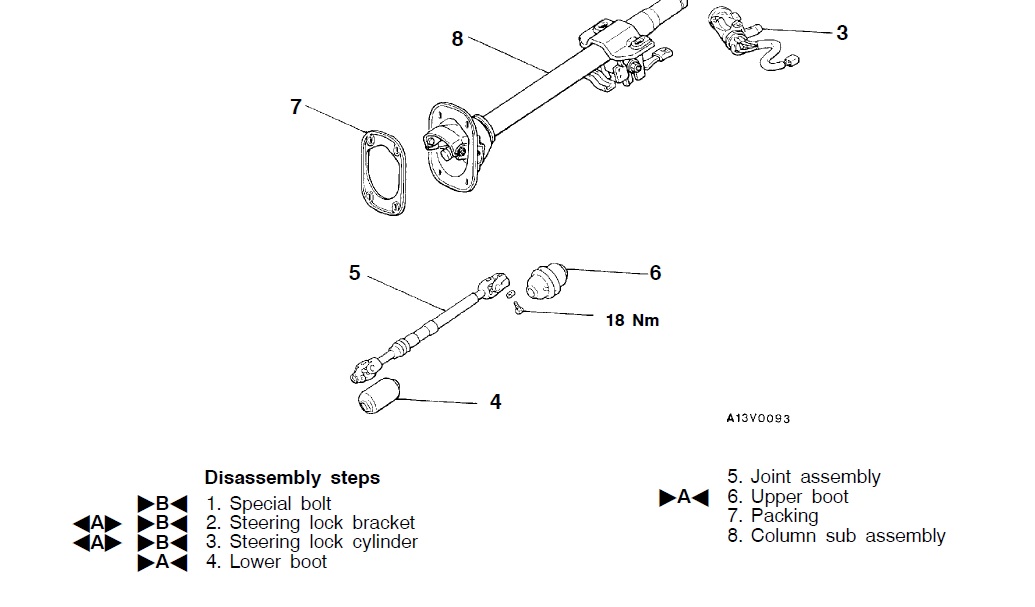 8

3

7

5

6

18 Nm

4

A13V0093

Disassembly steps

▶B◀ 1. Special bolt
◀A▶ ▶B◀ 2. Steering lock bracket
◀A▶ ▶B◀ 3. Steering lock cylinder
▶A◀ 4. Lower boot

5. Joint assembly
▶A◀ 6. Upper boot
7. Packing
8. Column sub assembly