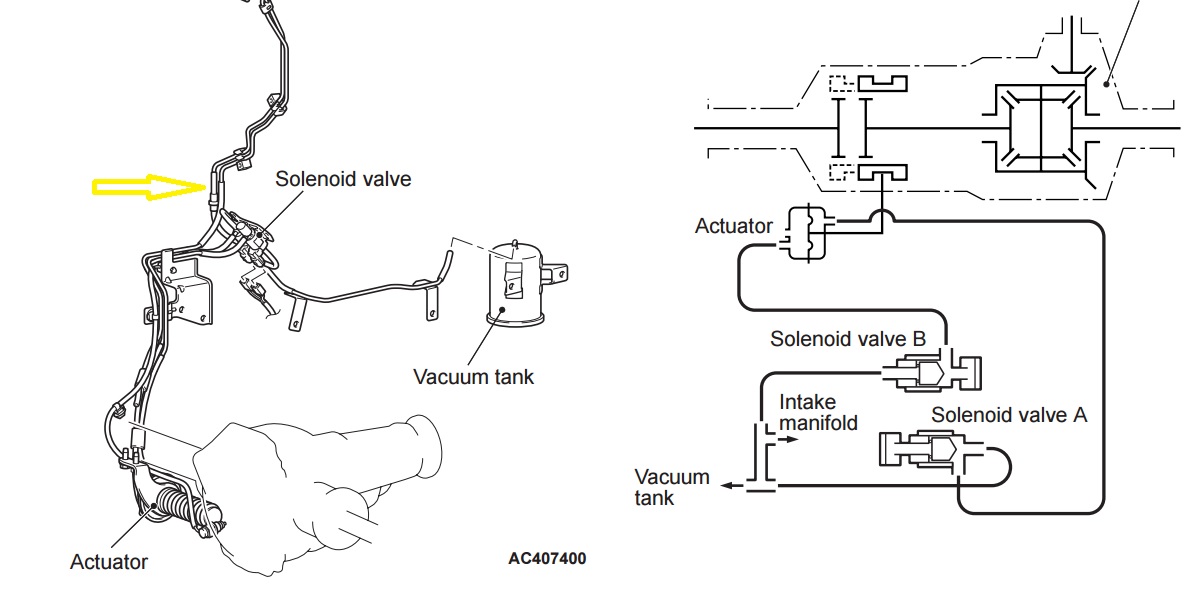 Solenoid valve

Vacuum tank

Actuator

AC407400

Actuator

Solenoid valve B

Intake manifold

Solenoid valve A

Vacuum tank