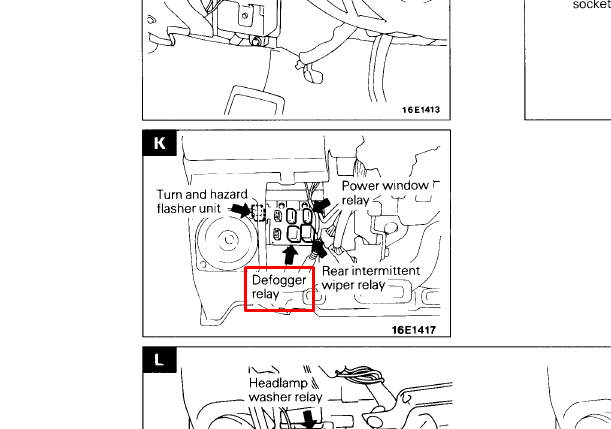 socket

16E1413

K

Turn and hazard flasher unit

Power window relay

Defogger relay

Rear intermittent wiper relay

16E1417

L

Headlamp washer relay