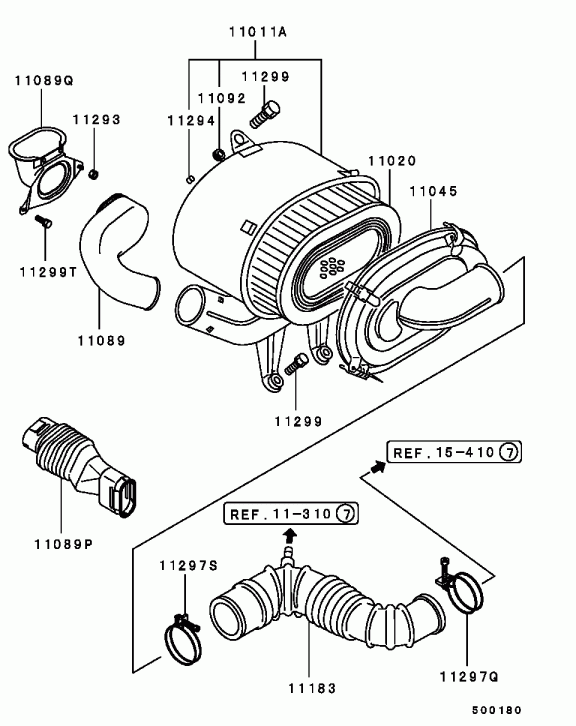 11011A
11089Q
11299
11092
11293
11294
11020
11045
11299T
11089
11299
REF.15-410 7
11089P
REF.11-310 7
11297S
11183
11297Q
500180