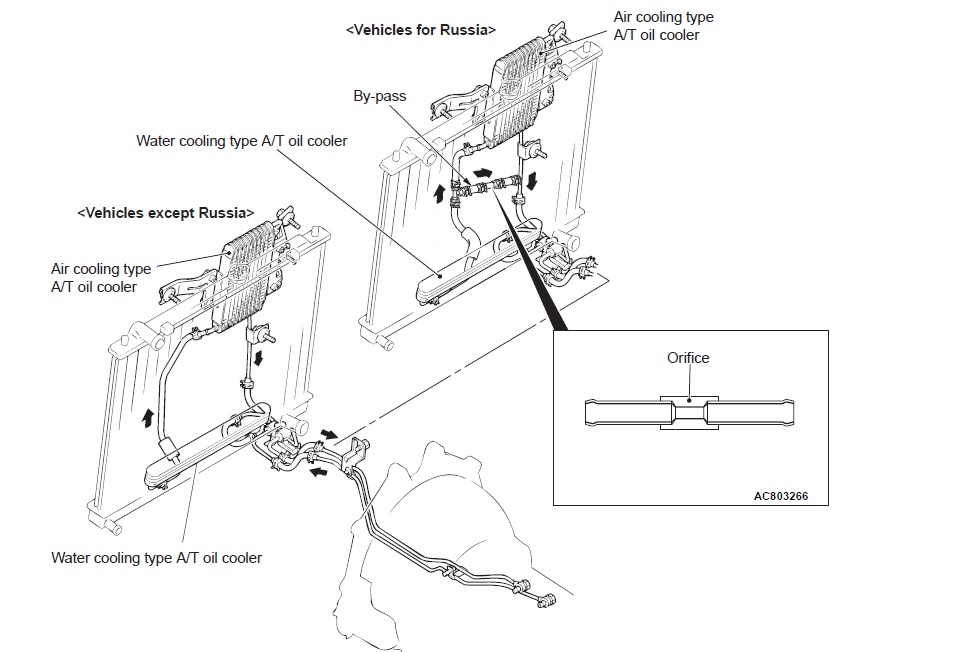 <Vehicles for Russia>

Air cooling type A/T oil cooler

By-pass

Water cooling type A/T oil cooler

<Vehicles except Russia>

Air cooling type A/T oil cooler

Orifice

AC803266

Water cooling type A/T oil cooler