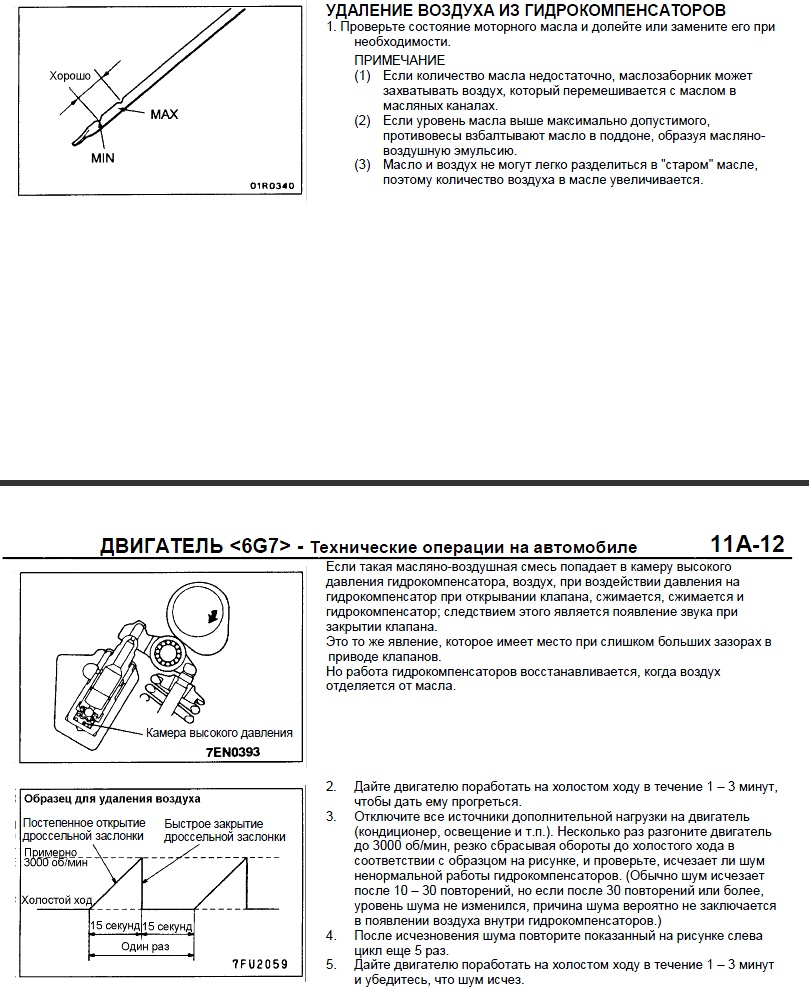 Хорошо
MAX
MIN
01R0340

УДАЛЕНИЕ ВОЗДУХА ИЗ ГИДРОКОМПЕНСАТОРОВ
1. Проверьте состояние моторного масла и долейте или замените его при необходимости.
ПРИМЕЧАНИЕ
(1) Если количество масла недостаточно, маслозаборник может захватывать воздух, который перемешивается с маслом в масляных каналах.
(2) Если уровень масла выше максимально допустимого, противовесы взбалтывают масло в поддоне, образуя масляно-воздушную эмульсию.
(3) Масло и воздух не могут легко разделиться в "старом" масле, поэтому количество воздуха в масле увеличивается.

ДВИГАТЕЛЬ <6G7> - Технические операции на автомобиле 11A-12

Камера высокого давления
7EN0393

Если такая масляно-воздушная смесь попадает в камеру высокого давления гидрокомпенсатора, воздух, при воздействии давления на гидрокомпенсатор при открывании клапана, сжимается, сжимается и гидрокомпенсатор; следствием этого является появление звука при закрытии клапана.
Это то же явление, которое имеет место при слишком больших зазорах в приводе клапанов.
Но работа гидрокомпенсаторов восстанавливается, когда воздух отделяется от масла.

Образец для удаления воздуха
Постепенное открытие дроссельной заслонки
Быстрое закрытие дроссельной заслонки
Примерно 3000 об/мин
Холостой ход
15 секунд
15 секунд
Один раз
7FU2059

2. Дайте двигателю поработать на холостом ходу в течение 1 – 3 минут, чтобы дать ему прогреться.
3. Отключите все источники дополнительной нагрузки на двигатель (кондиционер, освещение и т.п.). Несколько раз разгоните двигатель до 3000 об/мин, резко сбрасывая обороты до холостого хода в соответствии с образцом на рисунке, и проверьте, исчезает ли шум ненормальной работы гидрокомпенсаторов. (Обычно шум исчезает после 10 – 30 повторений, но если после 30 повторений или более, уровень шума не изменился, причина шума вероятно не заключается в появлении воздуха внутри гидрокомпенсаторов.)
4. После исчезновения шума повторите показанный на рисунке слева цикл еще 5 раз.
5. Дайте двигателю поработать на холостом ходу в течение 1 – 3 минут и убедитесь, что шум исчез.