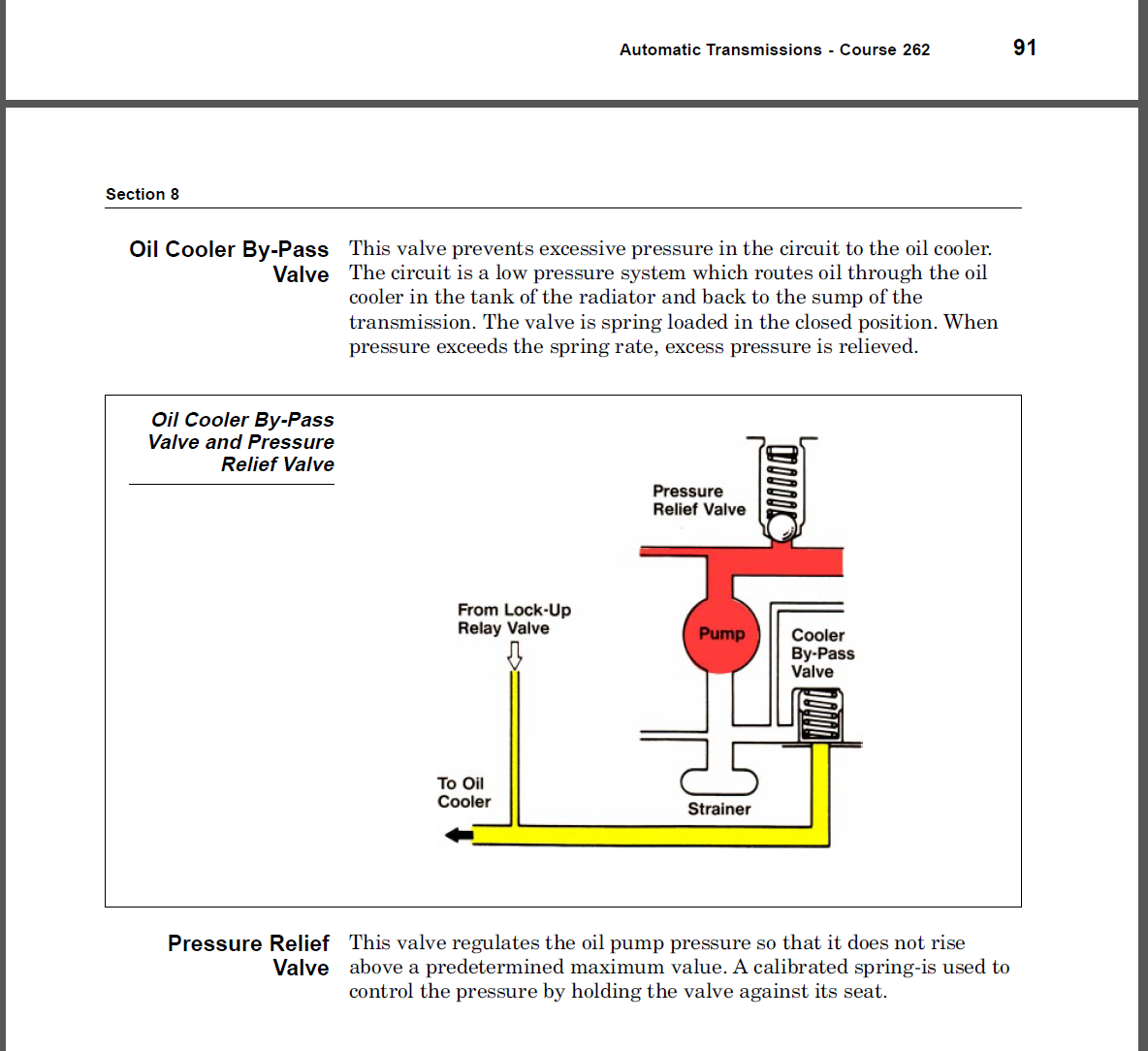 Automatic Transmissions - Course 262

91

Section 8

Oil Cooler By-Pass Valve

This valve prevents excessive pressure in the circuit to the oil cooler. The circuit is a low pressure system which routes oil through the oil cooler in the tank of the radiator and back to the sump of the transmission. The valve is spring loaded in the closed position. When pressure exceeds the spring rate, excess pressure is relieved.

Oil Cooler By-Pass Valve and Pressure Relief Valve

Pressure Relief Valve

From Lock-Up Relay Valve

Pump

Cooler By-Pass Valve

To Oil Cooler

Strainer

Pressure Relief Valve

This valve regulates the oil pump pressure so that it does not rise above a predetermined maximum value. A calibrated spring-is used to control the pressure by holding the valve against its seat.