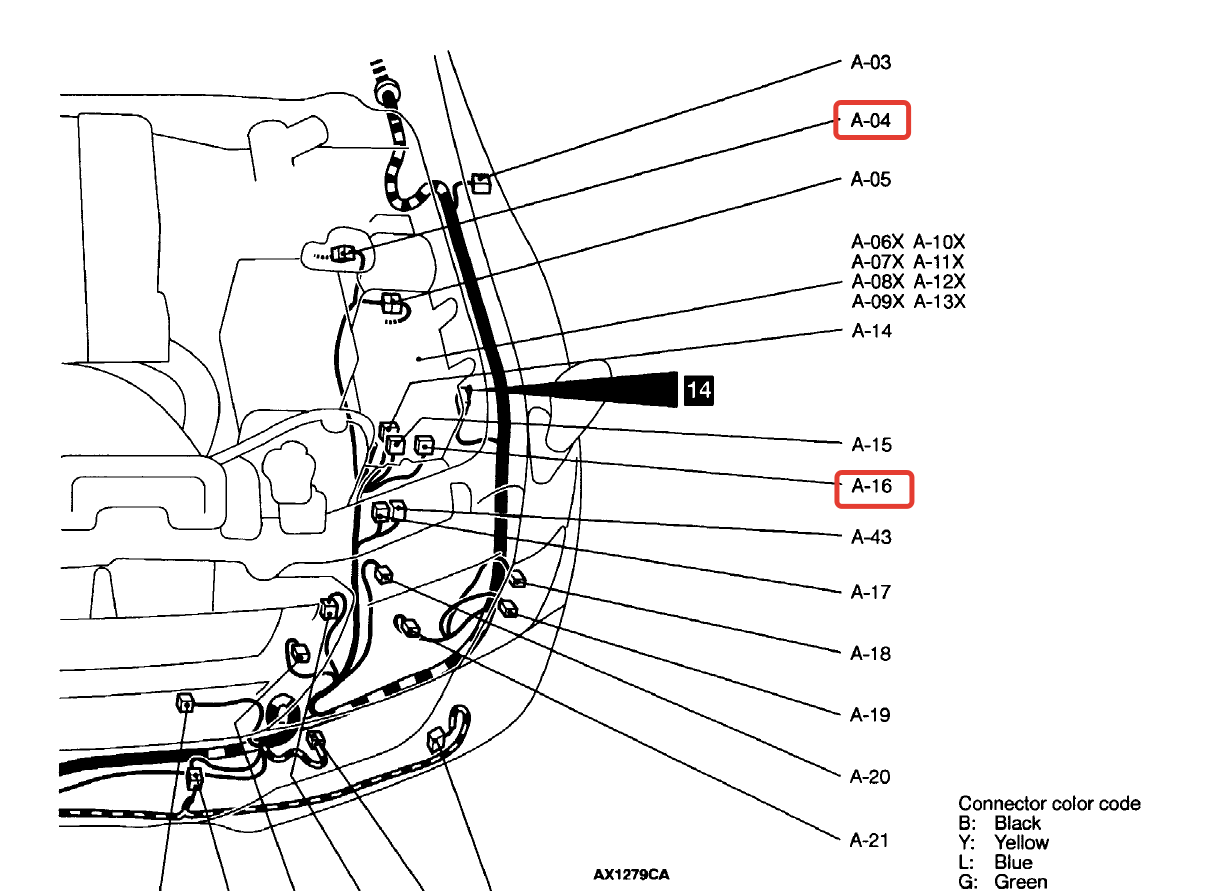 A-03
A-04
A-05
A-06X A-10X
A-07X A-11X
A-08X A-12X
A-09X A-13X
A-14
14
A-15
A-16
A-43
A-17
A-18
A-19
A-20
A-21

AX1279CA

Connector color code
B: Black
Y: Yellow
L: Blue
G: Green