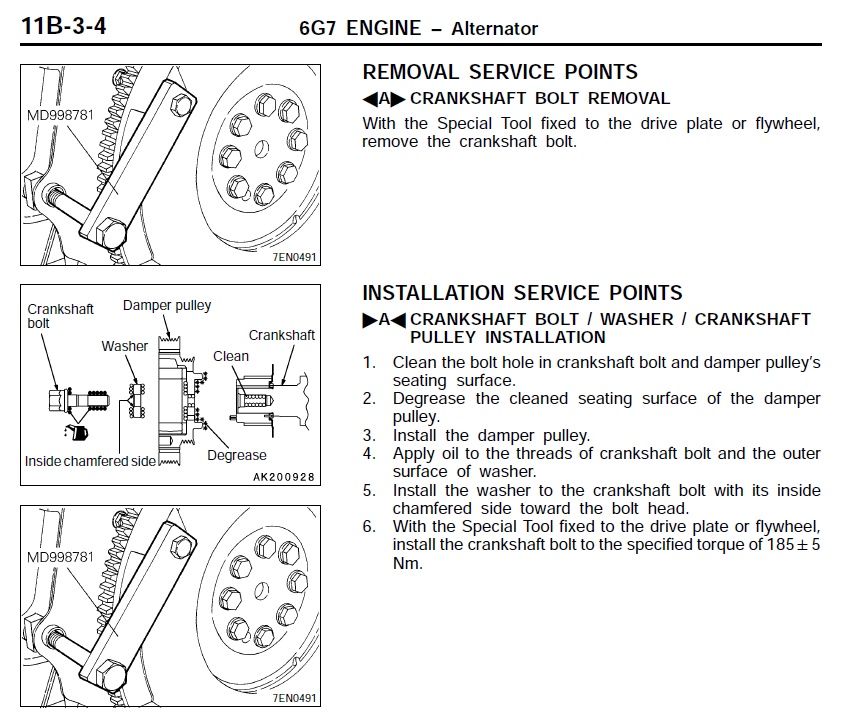 11B-3-4 6G7 ENGINE – Alternator

MD998781

7EN0491

REMOVAL SERVICE POINTS

◀A▶ CRANKSHAFT BOLT REMOVAL

With the Special Tool fixed to the drive plate or flywheel, remove the crankshaft bolt.

Crankshaft bolt
Damper pulley
Washer
Crankshaft
Clean
Inside chamfered side
Degrease
AK200928

INSTALLATION SERVICE POINTS

▶A◀ CRANKSHAFT BOLT / WASHER / CRANKSHAFT PULLEY INSTALLATION

1. Clean the bolt hole in crankshaft bolt and damper pulley's seating surface.
2. Degrease the cleaned seating surface of the damper pulley.
3. Install the damper pulley.
4. Apply oil to the threads of crankshaft bolt and the outer surface of washer.
5. Install the washer to the crankshaft bolt with its inside chamfered side toward the bolt head.
6. With the Special Tool fixed to the drive plate or flywheel, install the crankshaft bolt to the specified torque of $185 \pm 5$ Nm.

MD998781

7EN0491