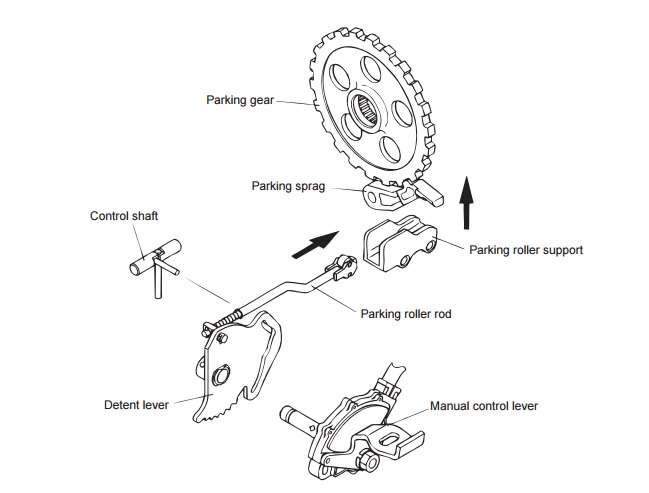 Parking gear

Parking sprag

Control shaft

Parking roller support

Parking roller rod

Detent lever

Manual control lever