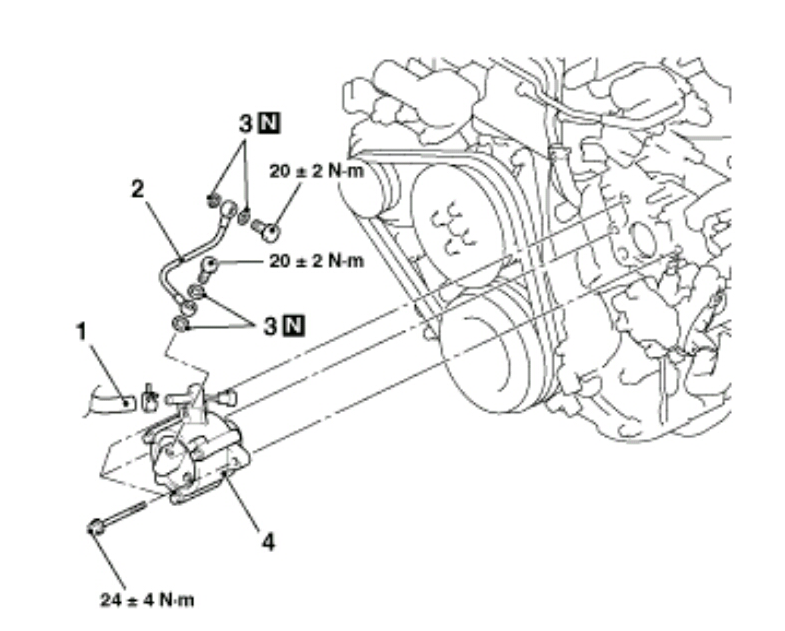 3 N
20 ± 2 N·m
2
20 ± 2 N·m
3 N
1
4
24 ± 4 N·m