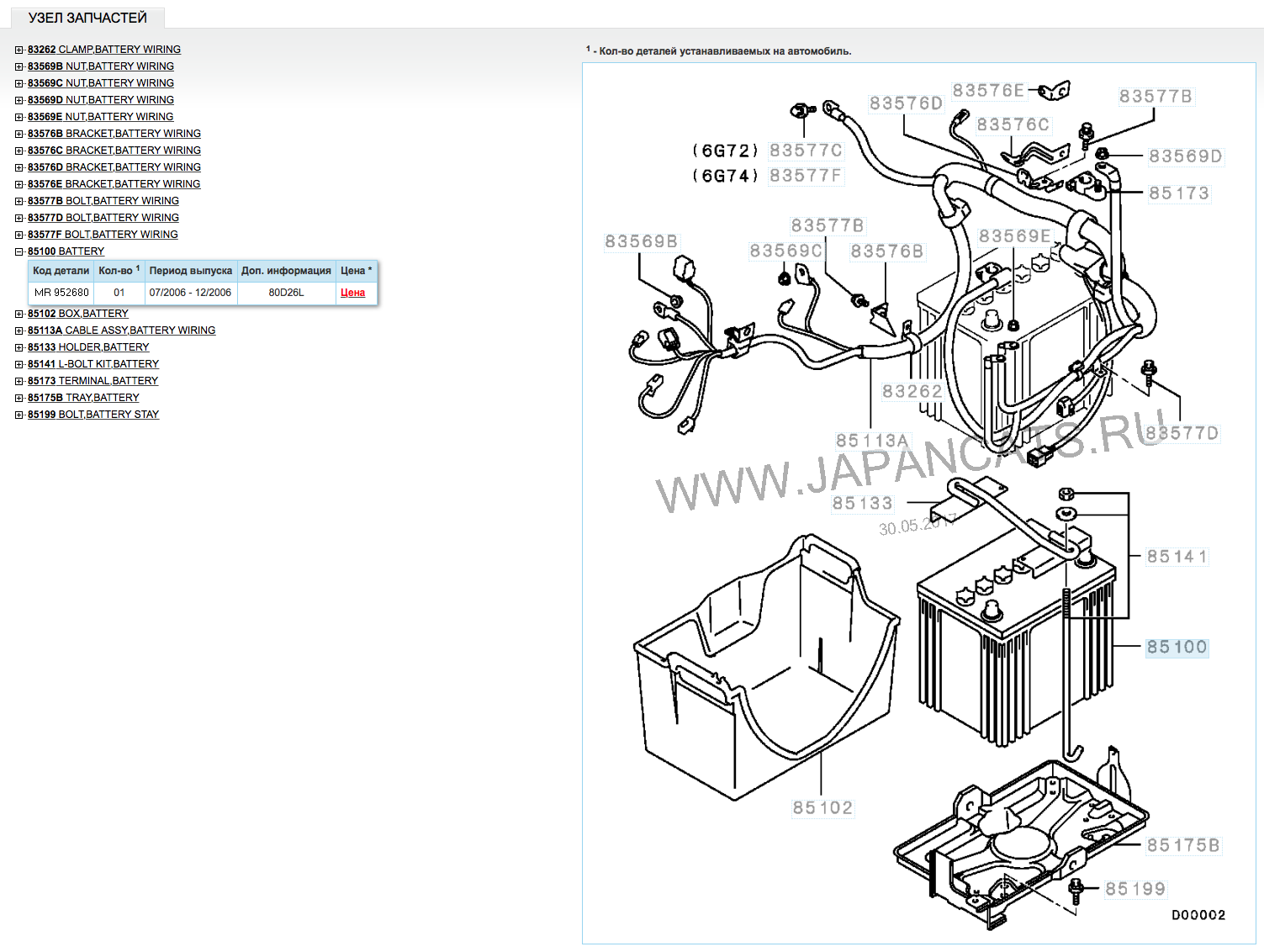 УЗЕЛ ЗАПЧАСТЕЙ

83262 CLAMP,BATTERY WIRING
83569B NUT,BATTERY WIRING
83569C NUT,BATTERY WIRING
83569D NUT,BATTERY WIRING
83569E NUT,BATTERY WIRING
83576B BRACKET,BATTERY WIRING
83576C BRACKET,BATTERY WIRING
83576D BRACKET,BATTERY WIRING
83576E BRACKET,BATTERY WIRING
83577B BOLT,BATTERY WIRING
83577D BOLT,BATTERY WIRING
83577F BOLT,BATTERY WIRING
85100 BATTERY

| Код детали | Кол-во $^1$ | Период выпуска | Доп. информация | Цена * |
|---|---|---|---|---|
| MR 952680 | 01 | 07/2006 - 12/2006 | 80D26L | Цена |

85102 BOX,BATTERY
85113A CABLE ASSY,BATTERY WIRING
85133 HOLDER,BATTERY
85141 L-BOLT KIT,BATTERY
85173 TERMINAL,BATTERY
85175B TRAY,BATTERY
85199 BOLT,BATTERY STAY

$^1$ - Кол-во деталей устанавливаемых на автомобиль.

83576E
83576D
83577B
83576C
(6G72) 83577C
(6G74) 83577F
83569D
85173
83577B
83569B
83569C
83576B
83569E
83262
85113A
83577D
WWW.JAPANCATS.RU
85133
30.05.2017
85141
85100
85102
85175B
85199
D00002