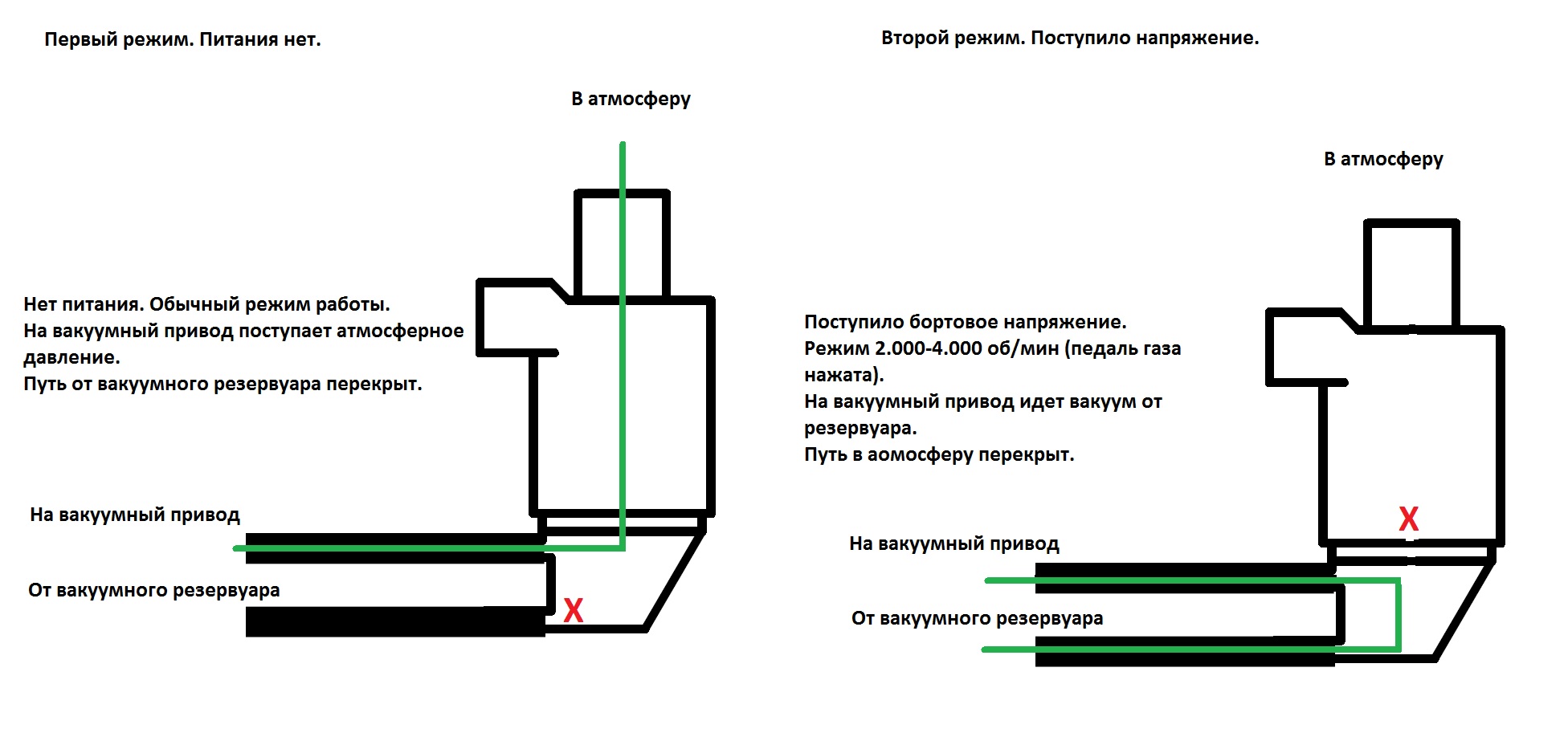 Первый режим. Питания нет.

В атмосферу

Нет питания. Обычный режим работы.
На вакуумный привод поступает атмосферное давление.
Путь от вакуумного резервуара перекрыт.

На вакуумный привод

От вакуумного резервуара

X

Второй режим. Поступило напряжение.

В атмосферу

Поступило бортовое напряжение.
Режим 2.000-4.000 об/мин (педаль газа нажата).
На вакуумный привод идет вакуум от резервуара.
Путь в аомосферу перекрыт.

X

На вакуумный привод

От вакуумного резервуара