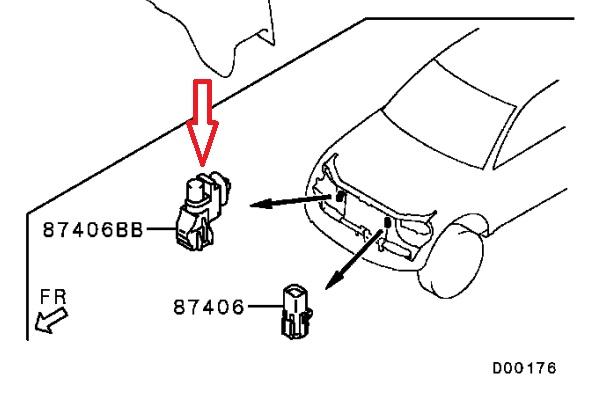 87406BB

FR

87406

D00176