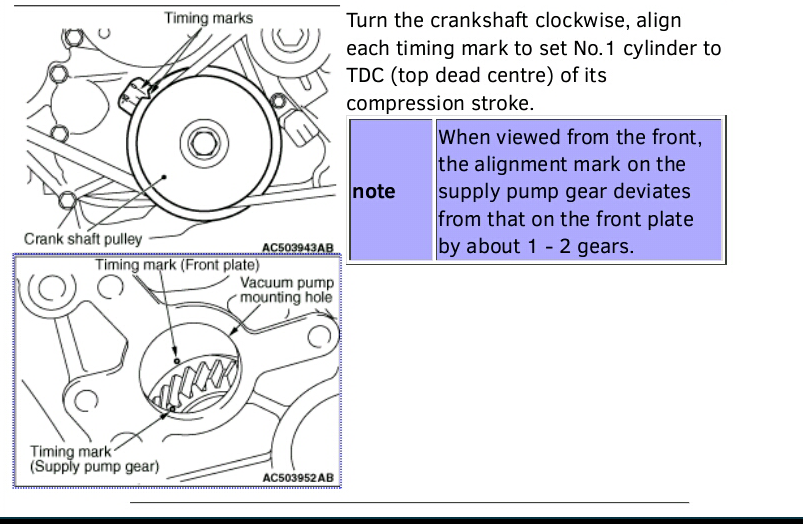 Timing marks

Crank shaft pulley

AC503943AB

Timing mark (Front plate)

Vacuum pump mounting hole

Timing mark (Supply pump gear)

AC503952AB

Turn the crankshaft clockwise, align each timing mark to set No.1 cylinder to TDC (top dead centre) of its compression stroke.

| note | When viewed from the front, the alignment mark on the supply pump gear deviates from that on the front plate by about 1 - 2 gears. |
|---|---|