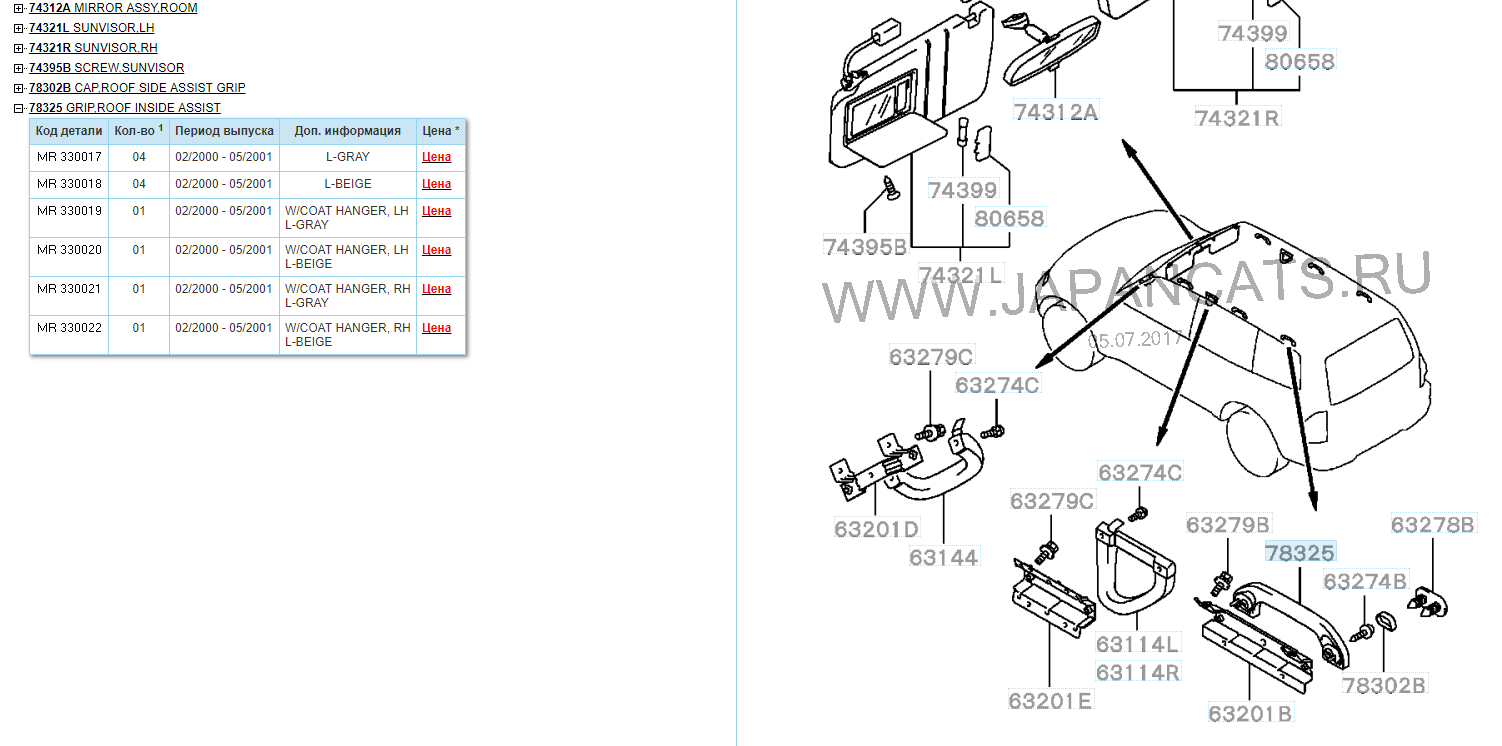 74312A MIRROR ASSY,ROOM
74321L SUNVISOR,LH
74321R SUNVISOR,RH
74395B SCREW,SUNVISOR
78302B CAP,ROOF SIDE ASSIST GRIP
78325 GRIP,ROOF INSIDE ASSIST

| Код детали | Кол-во $^1$ | Период выпуска | Доп. информация | Цена * |
|---|---|---|---|---|
| MR 330017 | 04 | 02/2000 - 05/2001 | L-GRAY | Цена |
| MR 330018 | 04 | 02/2000 - 05/2001 | L-BEIGE | Цена |
| MR 330019 | 01 | 02/2000 - 05/2001 | W/COAT HANGER, LH L-GRAY | Цена |
| MR 330020 | 01 | 02/2000 - 05/2001 | W/COAT HANGER, LH L-BEIGE | Цена |
| MR 330021 | 01 | 02/2000 - 05/2001 | W/COAT HANGER, RH L-GRAY | Цена |
| MR 330022 | 01 | 02/2000 - 05/2001 | W/COAT HANGER, RH L-BEIGE | Цена |

74399
80658
74312A
74321R
74399
80658
74395B
74321L
WWW.JAPANCATS.RU
05.07.2017
63279C
63274C
63201D
63144
63274C
63279C
63279B
78325
63278B
63274B
63114L
63114R
78302B
63201E
63201B