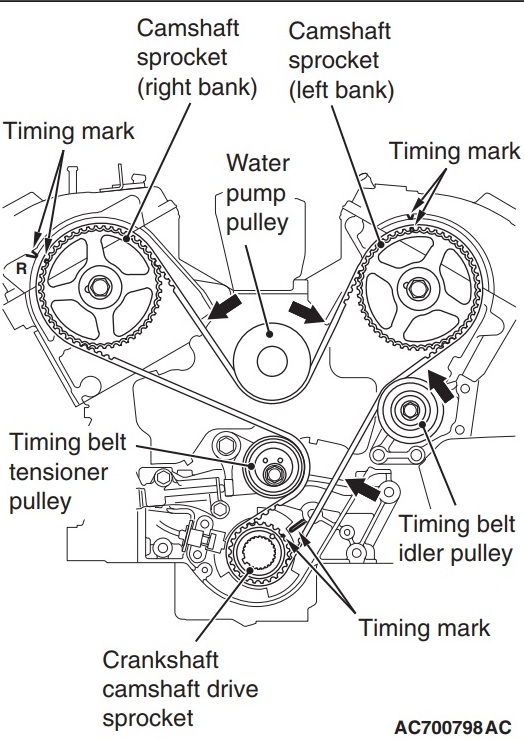 Camshaft sprocket (right bank)

Camshaft sprocket (left bank)

Timing mark

Timing mark

Water pump pulley

R

Timing belt tensioner pulley

Timing belt idler pulley

Timing mark

Crankshaft camshaft drive sprocket

AC700798AC