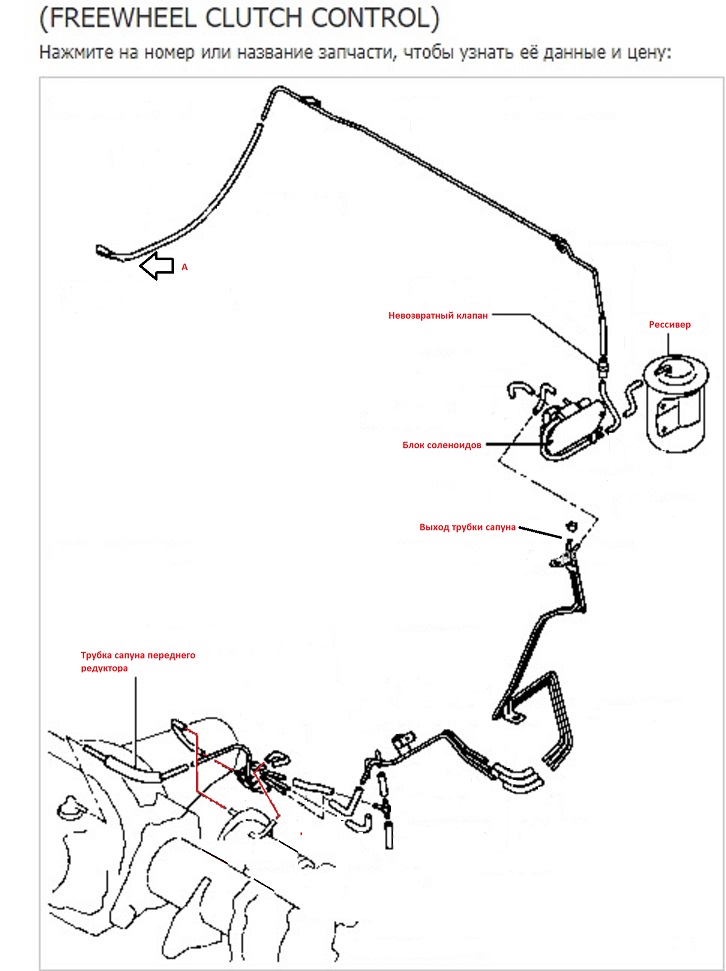 (FREEWHEEL CLUTCH CONTROL)
Нажмите на номер или название запчасти, чтобы узнать её данные и цену:

A

Невозвратный клапан

Рессивер

Блок соленоидов

Выход трубки сапуна

Трубка сапуна переднего редуктора