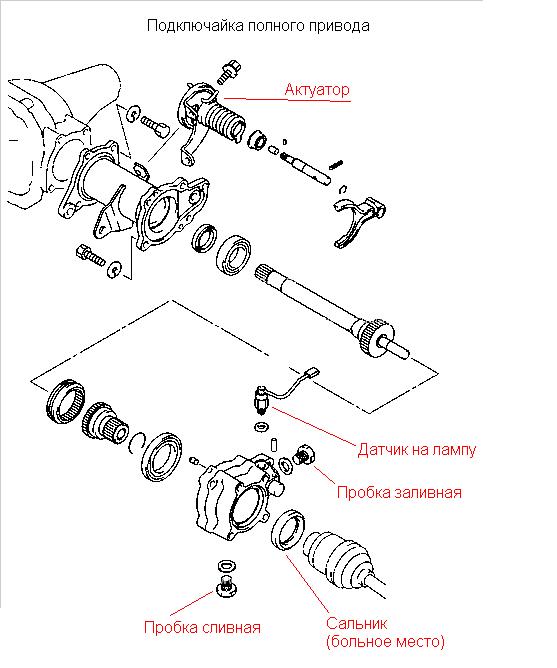 Подключайка полного привода

Актуатор

Датчик на лампу

Пробка заливная

Пробка сливная

Сальник (больное место)