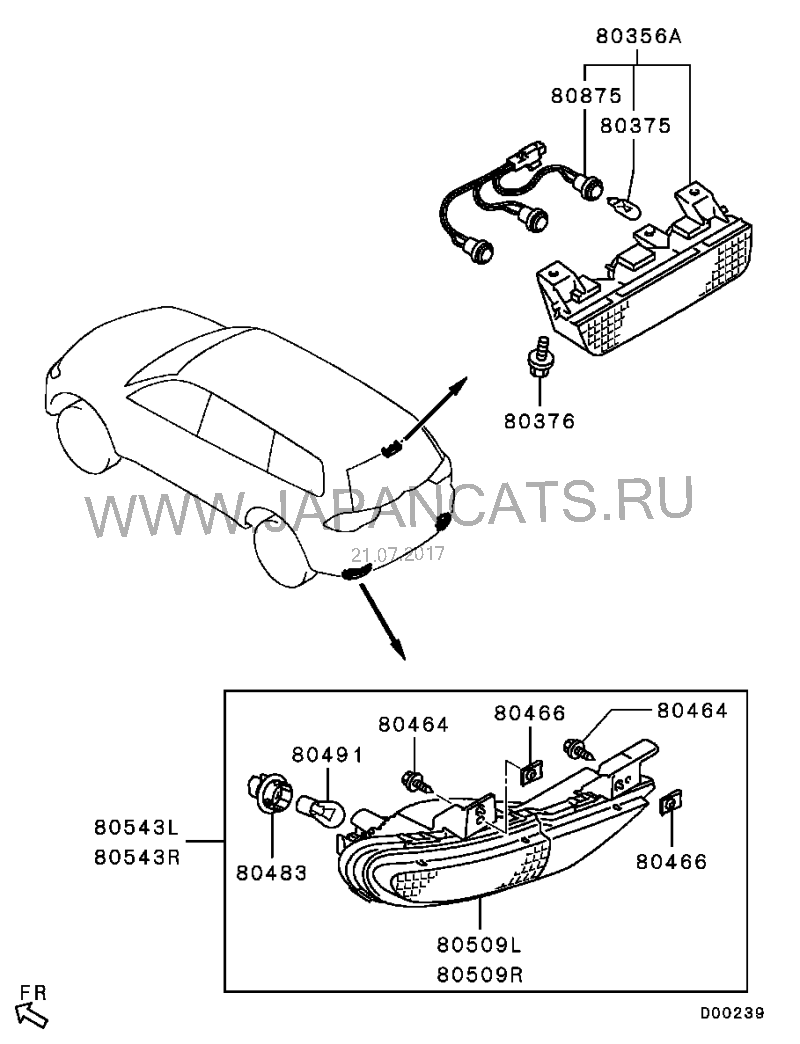 80356A
80875
80375
80376
WWW.JAPANCATS.RU
21.07.2017
80464
80466
80464
80491
80543L
80543R
80483
80466
80509L
80509R
FR
D00239