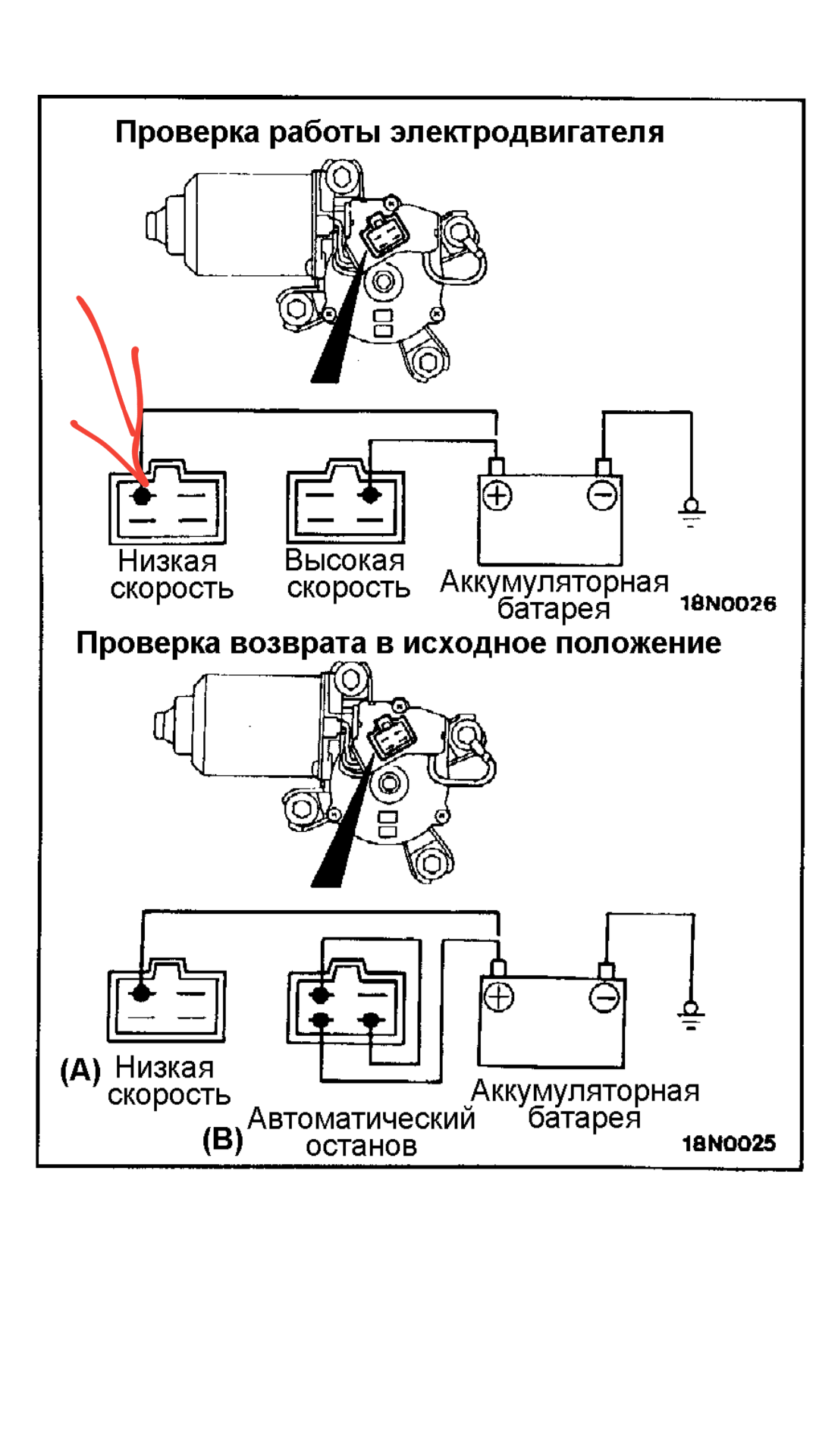 Проверка работы электродвигателя

Низкая скорость

Высокая скорость

Аккумуляторная батарея

18N0026

Проверка возврата в исходное положение

(A) Низкая скорость

(B) Автоматический останов

Аккумуляторная батарея

18N0025