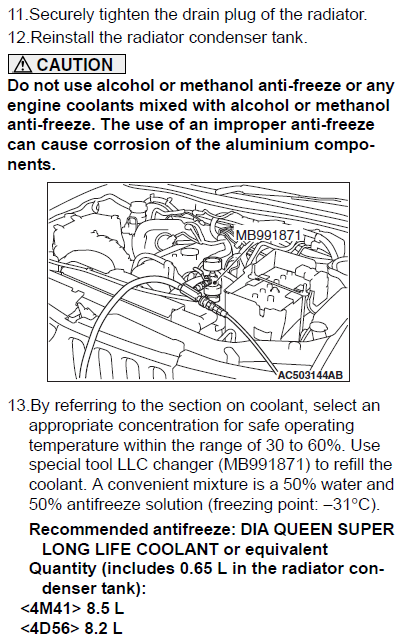 11.Securely tighten the drain plug of the radiator.
12.Reinstall the radiator condenser tank.

⚠ CAUTION
Do not use alcohol or methanol anti-freeze or any engine coolants mixed with alcohol or methanol anti-freeze. The use of an improper anti-freeze can cause corrosion of the aluminium components.

MB991871
AC503144AB

13.By referring to the section on coolant, select an appropriate concentration for safe operating temperature within the range of 30 to 60%. Use special tool LLC changer (MB991871) to refill the coolant. A convenient mixture is a 50% water and 50% antifreeze solution (freezing point: –31°C).

Recommended antifreeze: DIA QUEEN SUPER LONG LIFE COOLANT or equivalent
Quantity (includes 0.65 L in the radiator condenser tank):
<4M41> 8.5 L
<4D56> 8.2 L