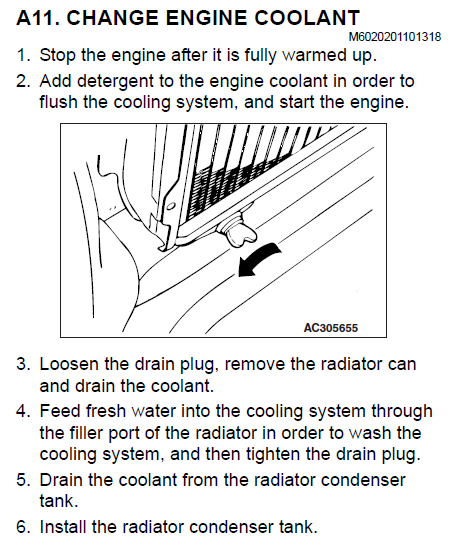 A11. CHANGE ENGINE COOLANT

M6020201101318

1. Stop the engine after it is fully warmed up.

2. Add detergent to the engine coolant in order to flush the cooling system, and start the engine.

AC305655

3. Loosen the drain plug, remove the radiator can and drain the coolant.

4. Feed fresh water into the cooling system through the filler port of the radiator in order to wash the cooling system, and then tighten the drain plug.

5. Drain the coolant from the radiator condenser tank.

6. Install the radiator condenser tank.