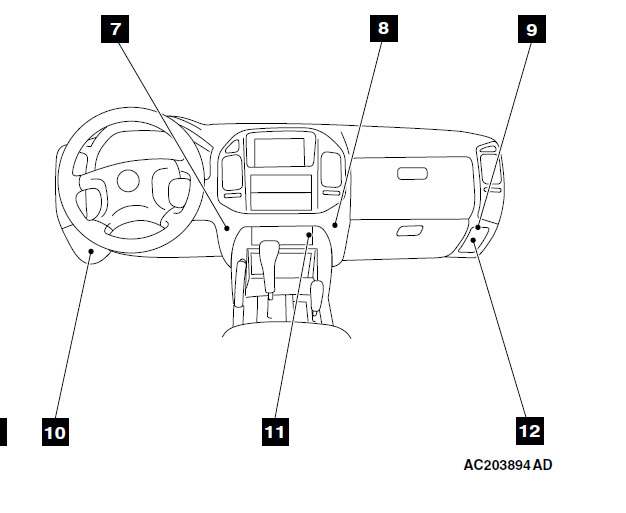 7
8
9
10
11
12
AC203894 AD