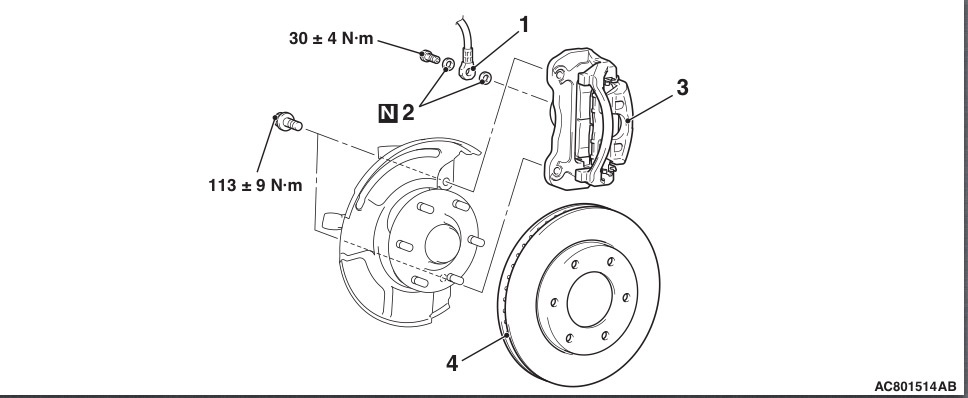 30 ± 4 N·m
1
N 2
3
113 ± 9 N·m
4
AC801514AB