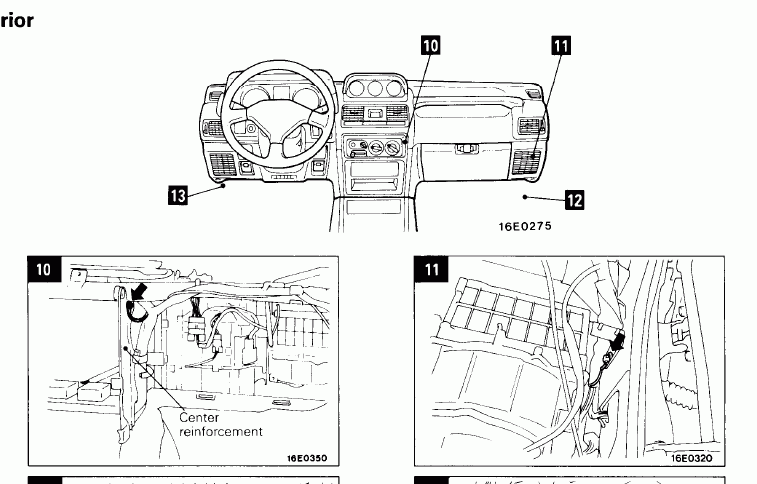 rior

10

11

13

12

16E0275

10

Center reinforcement

16E0350

11

16E0320