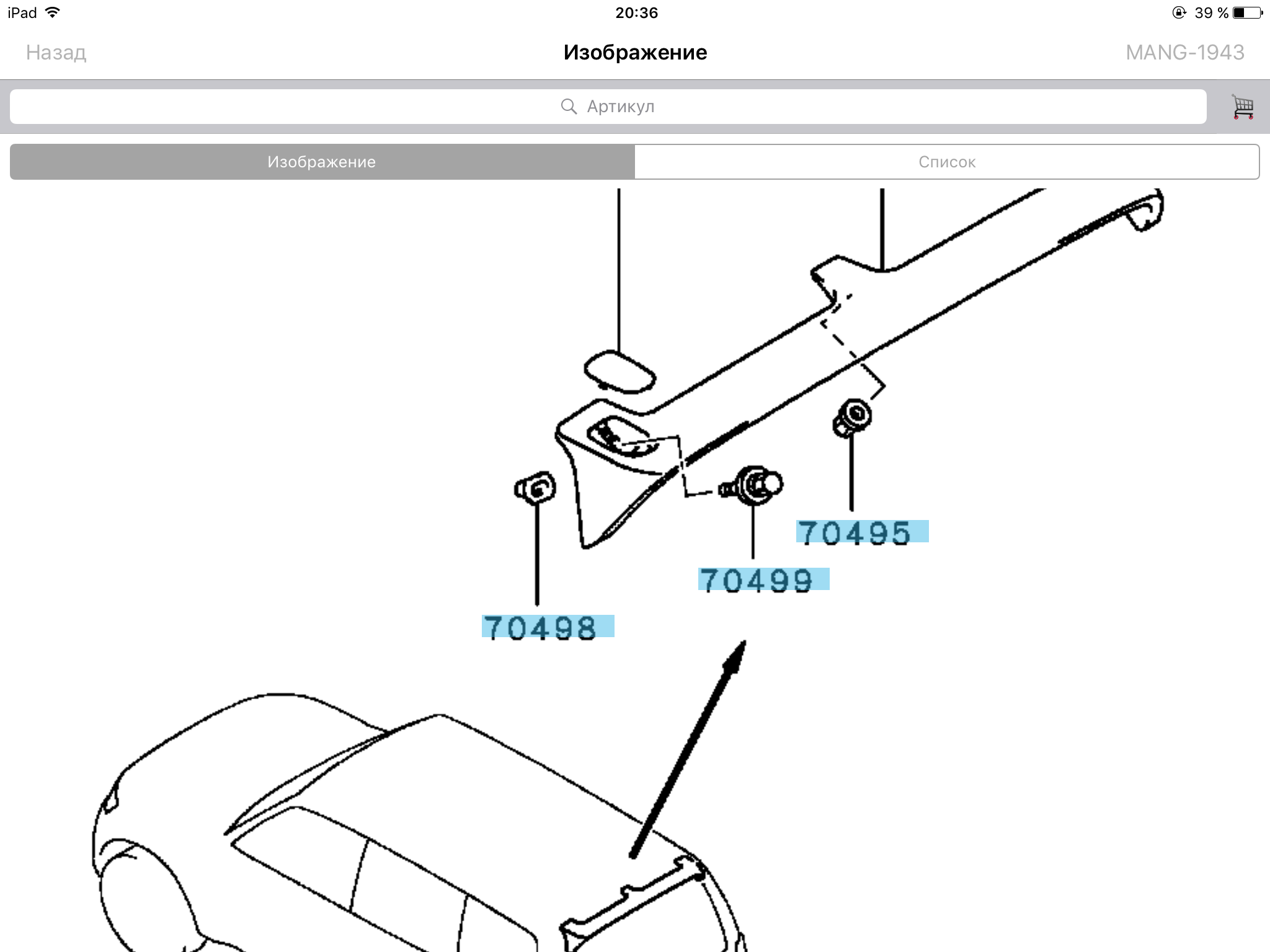 iPad 20:36 39 %

Назад Изображение MANG-1943

Артикул

Изображение Список

70495

70499

70498