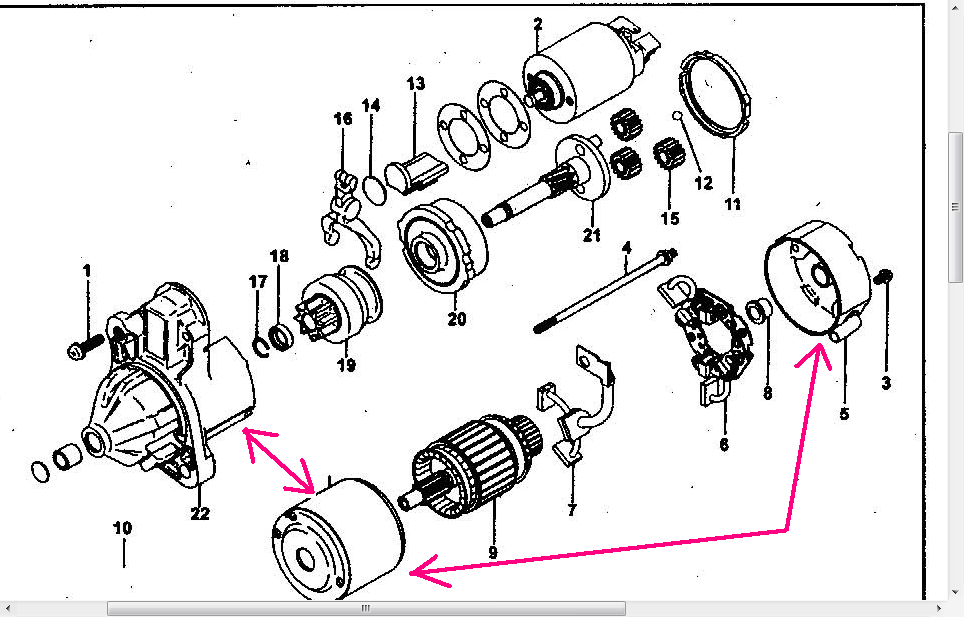 2
13
14
16
12
11
15
21
4
18
17
1
20
19
8
3
5
6
7
22
9
10