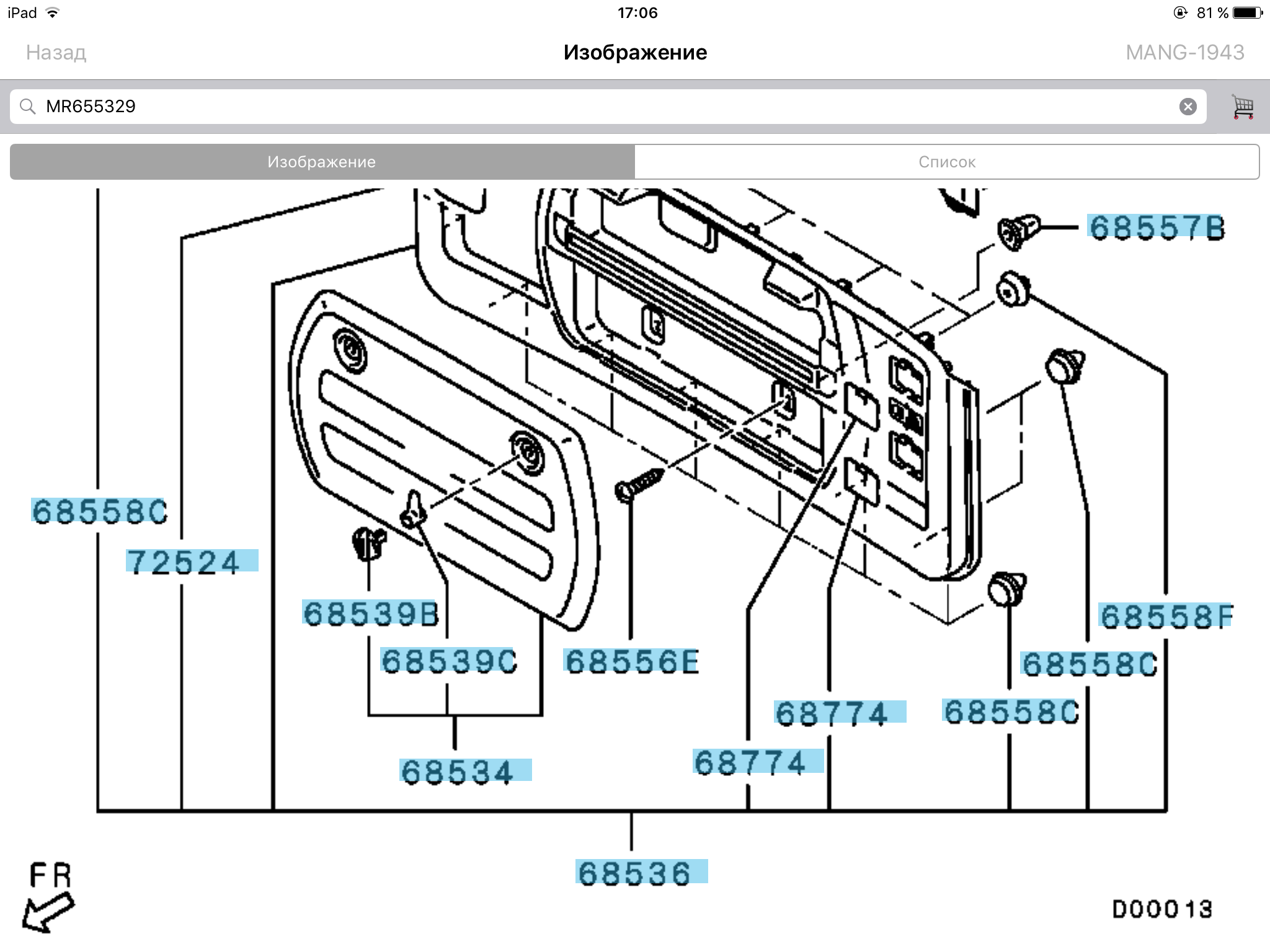 iPad 17:06 81 %

Назад Изображение MANG-1943

MR655329

Изображение Список

68557B
68558C
72524
68539B
68539C
68556E
68558F
68558C
68774
68558C
68534
68774
68536
FR
D00013