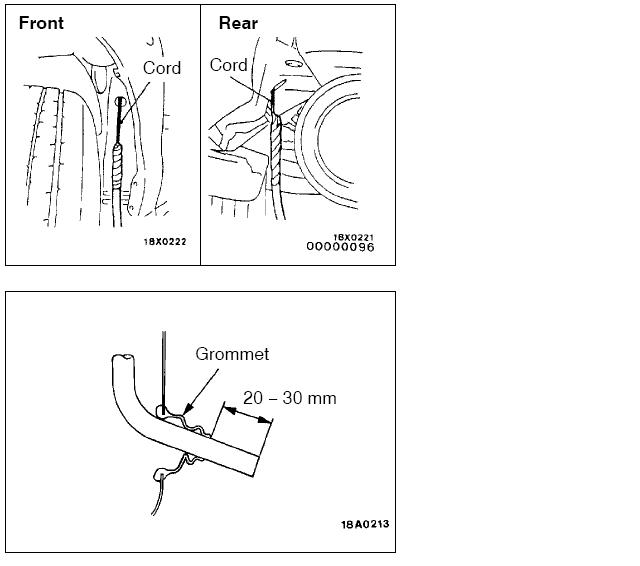 Front

Cord

18X0222

Rear

Cord

18X0221
00000096

Grommet

20 – 30 mm

18A0213