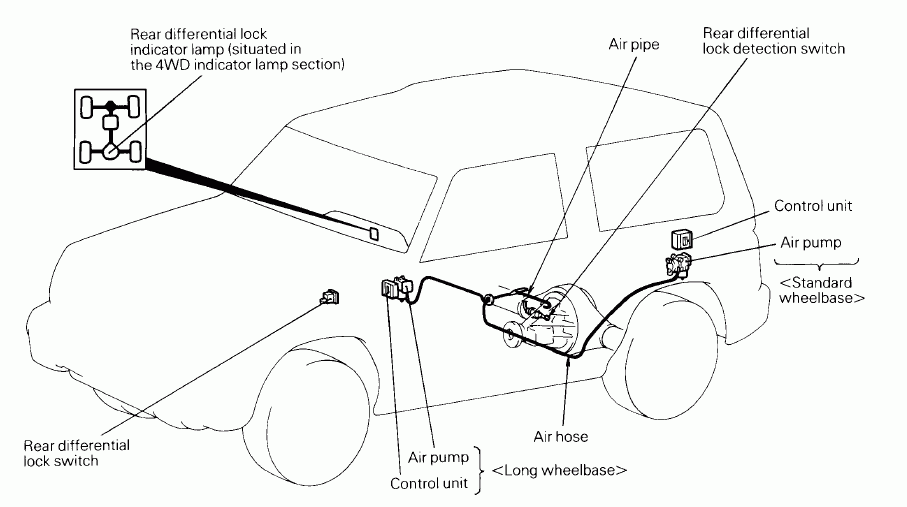 Rear differential lock indicator lamp (situated in the 4WD indicator lamp section)

Air pipe

Rear differential lock detection switch

Control unit

Air pump

<Standard wheelbase>

Rear differential lock switch

Air hose

Air pump

Control unit

<Long wheelbase>