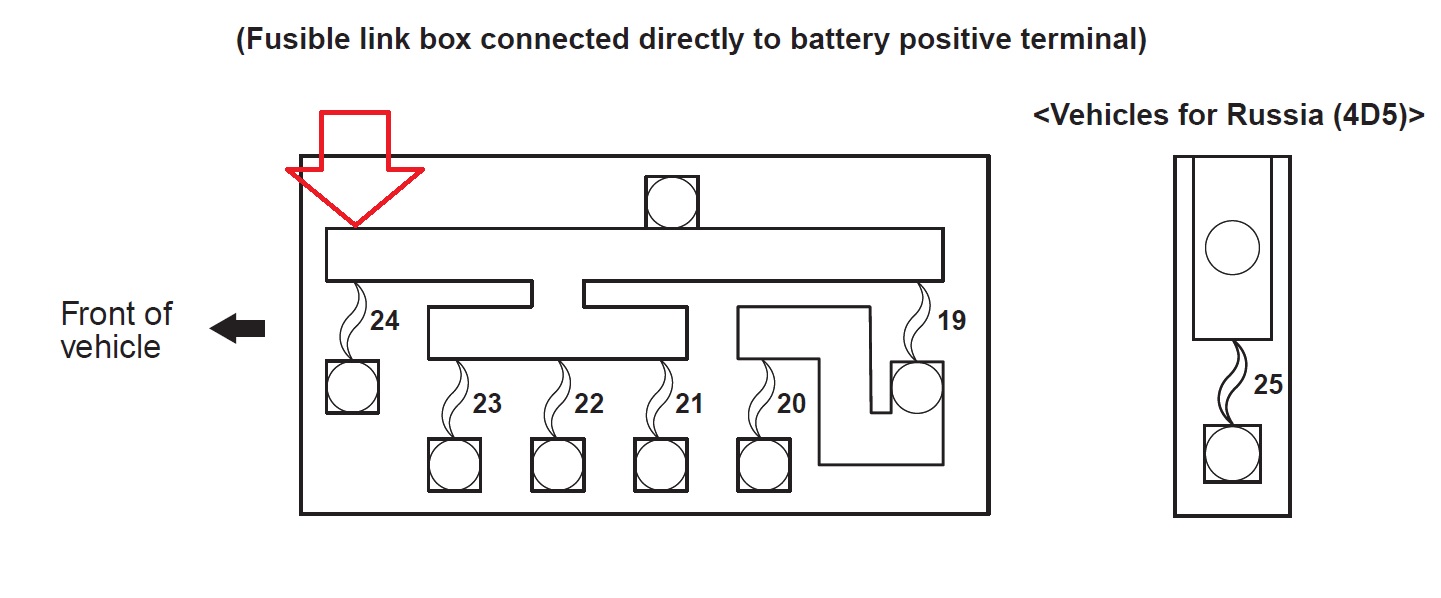 (Fusible link box connected directly to battery positive terminal)

<Vehicles for Russia (4D5)>

Front of vehicle

24

19

23

22

21

20

25