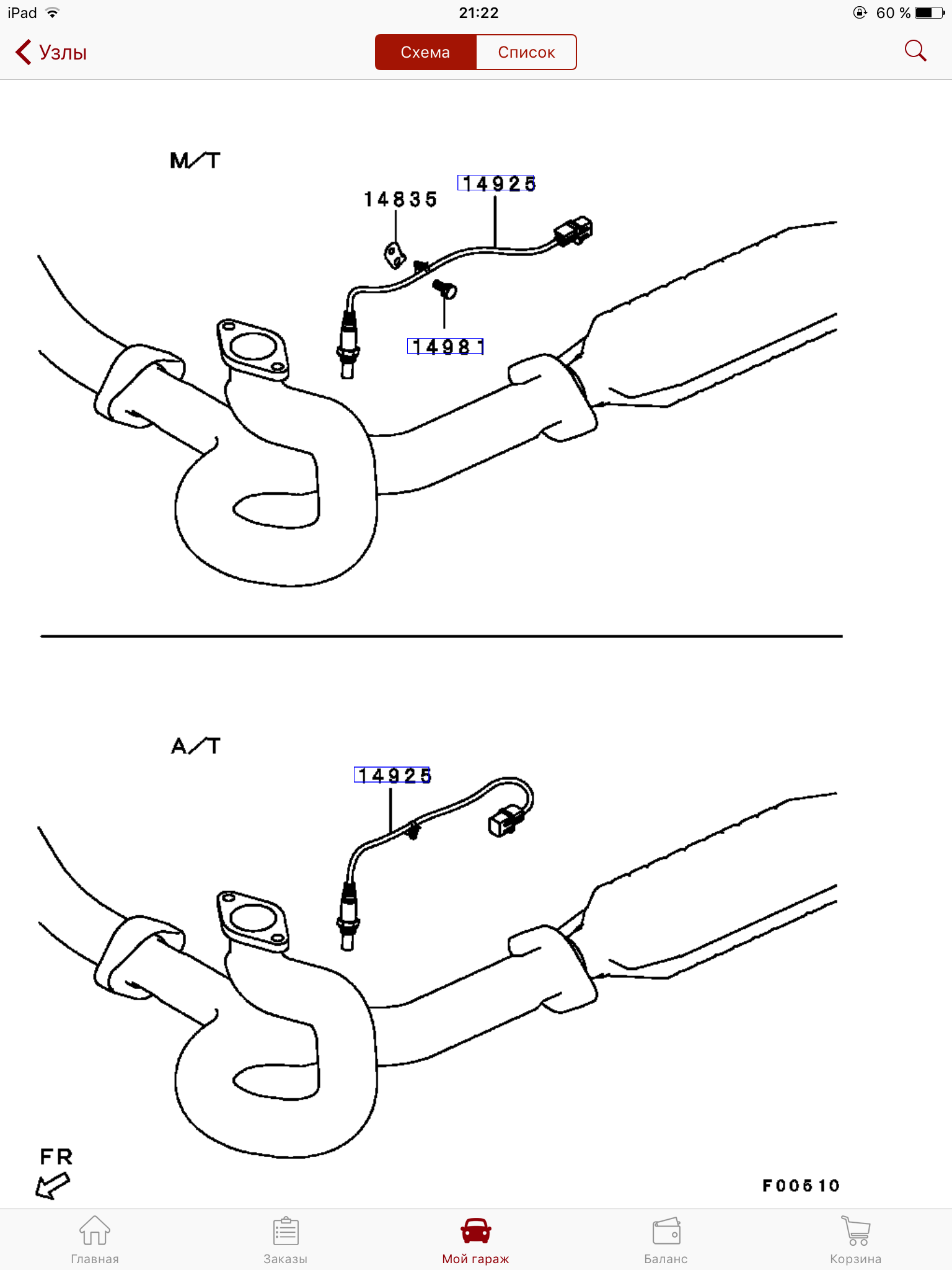 iPad 21:22 60 %

Узлы
Схема Список

M/T

14835
14925
14981

A/T

14925

FR

F00610

Главная
Заказы
Мой гараж
Баланс
Корзина