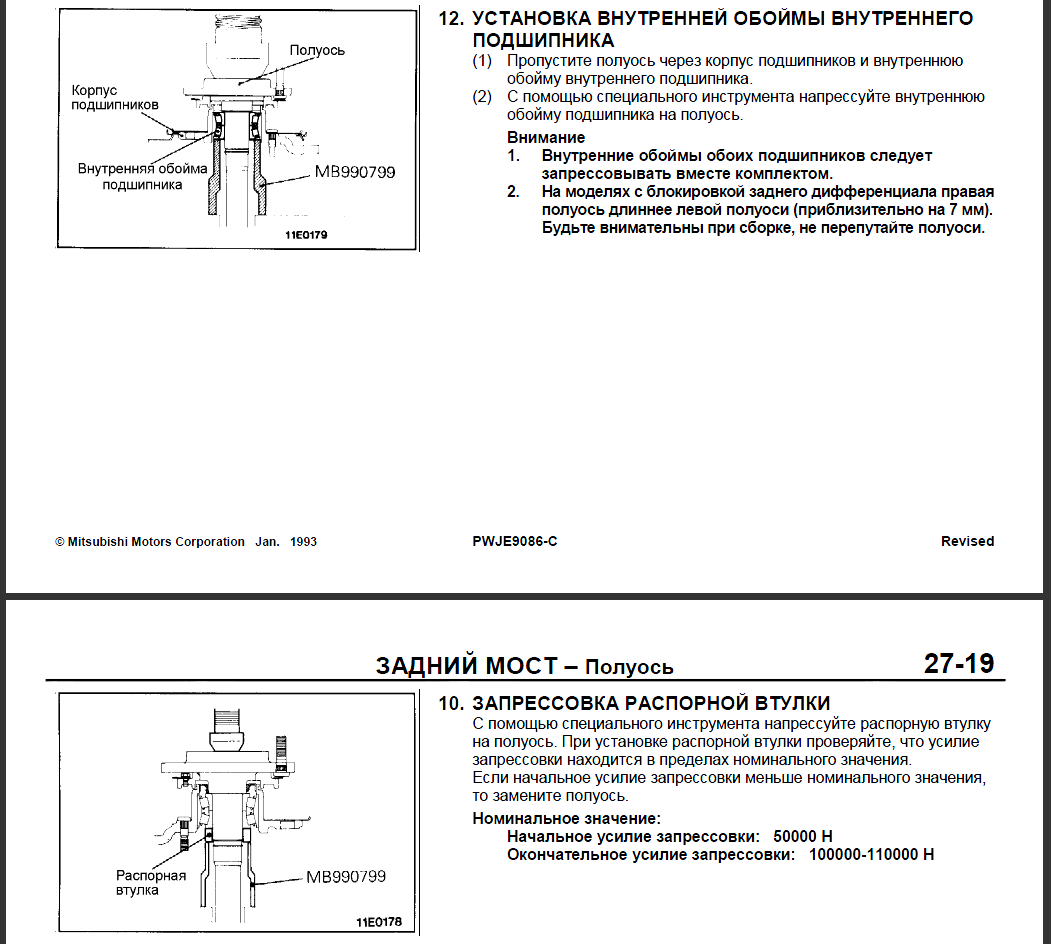 Полуось

Корпус подшипников

Внутренняя обойма подшипника

MB990799

11E0179

12. УСТАНОВКА ВНУТРЕННЕЙ ОБОЙМЫ ВНУТРЕННЕГО ПОДШИПНИКА

(1) Пропустите полуось через корпус подшипников и внутреннюю обойму внутреннего подшипника.

(2) С помощью специального инструмента напрессуйте внутреннюю обойму подшипника на полуось.

Внимание

1. Внутренние обоймы обоих подшипников следует запрессовывать вместе комплектом.

2. На моделях с блокировкой заднего дифференциала правая полуось длиннее левой полуоси (приблизительно на 7 мм). Будьте внимательны при сборке, не перепутайте полуоси.

© Mitsubishi Motors Corporation Jan. 1993

PWJE9086-C

Revised

ЗАДНИЙ МОСТ – Полуось

27-19

Распорная втулка

MB990799

11E0178

10. ЗАПРЕССОВКА РАСПОРНОЙ ВТУЛКИ

С помощью специального инструмента напрессуйте распорную втулку на полуось. При установке распорной втулки проверяйте, что усилие запрессовки находится в пределах номинального значения.
Если начальное усилие запрессовки меньше номинального значения, то замените полуось.

Номинальное значение:
Начальное усилие запрессовки: 50000 Н
Окончательное усилие запрессовки: 100000-110000 Н