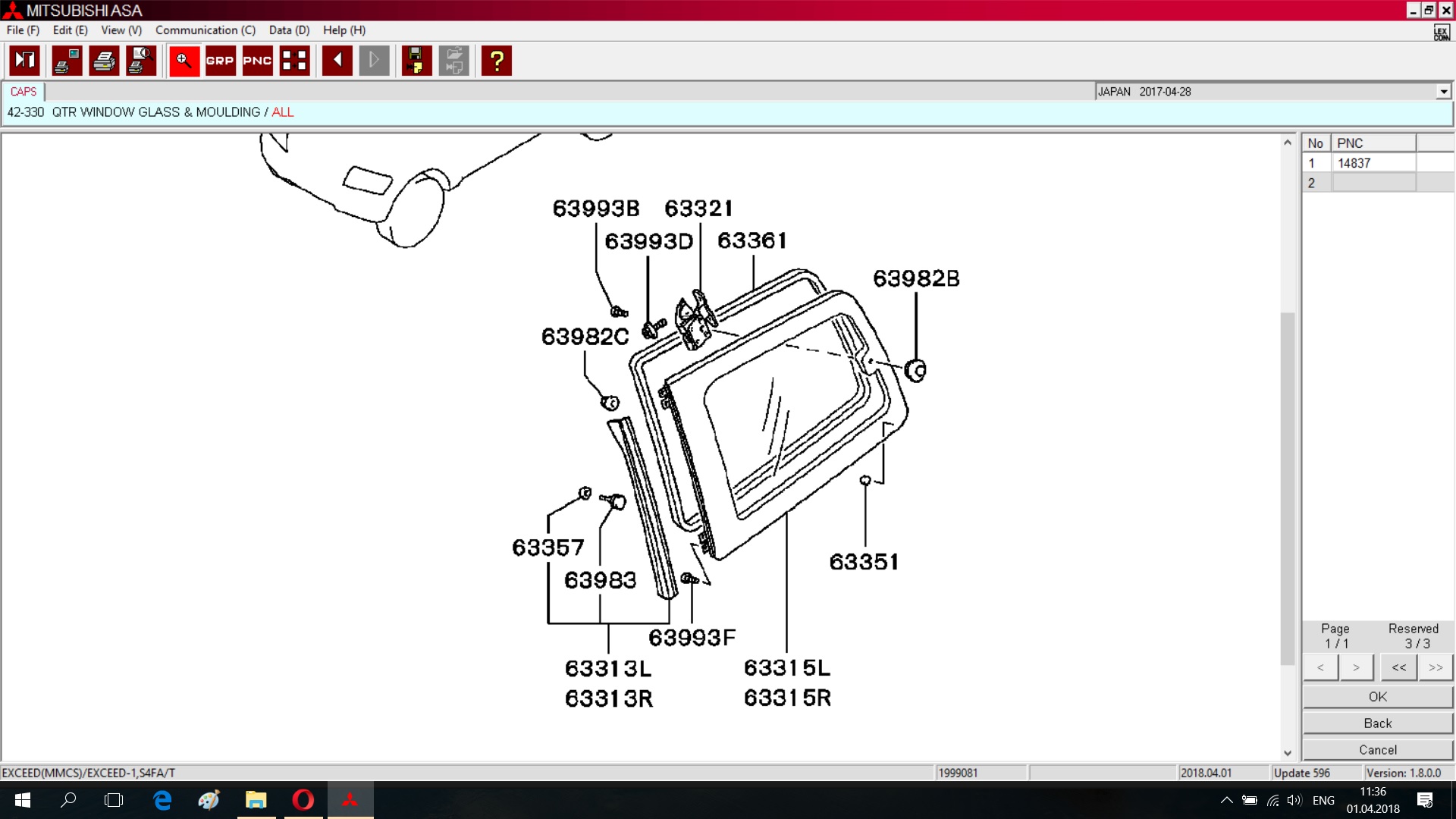 MITSUBISHI ASA

File (F) Edit (E) View (V) Communication (C) Data (D) Help (H)

GRP PNC

?

CAPS

JAPAN 2017-04-28

42-330 QTR WINDOW GLASS & MOULDING / ALL

63993B 63321
63993D 63361
63982B
63982C
63357
63983
63351
63993F
63313L
63313R
63315L
63315R

| No | PNC |
|---|---|
| 1 | 14837 |
| 2 | |

Page 1 / 1
Reserved 3 / 3

< > << >>

OK

Back

Cancel

EXCEED(MMCS)/EXCEED-1,S4FA/T 1999081 2018.04.01 Update 596 Version: 1.8.0.0

ENG 11:36 01.04.2018