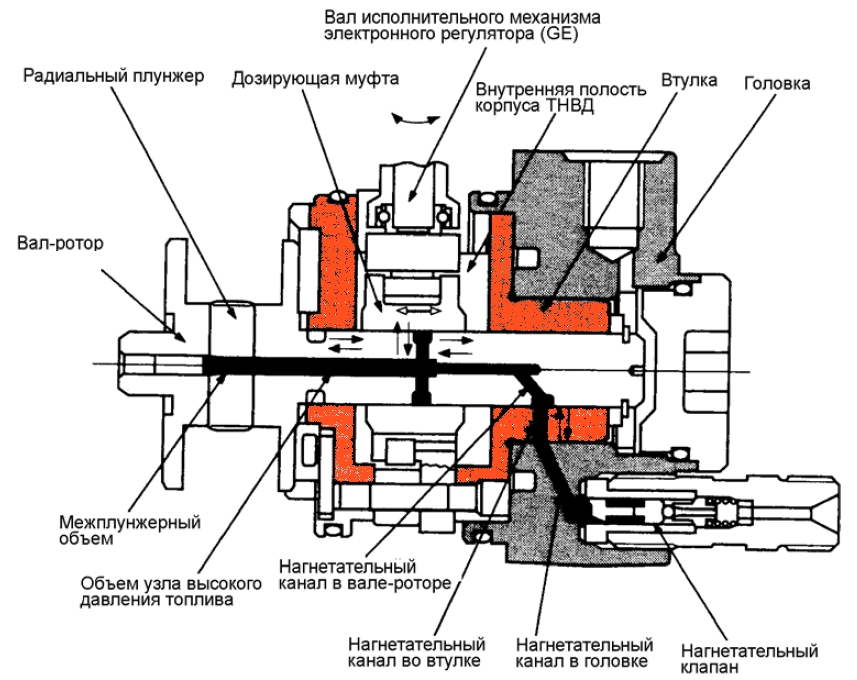 Вал исполнительного механизма электронного регулятора (GE)

Радиальный плунжер

Дозирующая муфта

Внутренняя полость корпуса ТНВД

Втулка

Головка

Вал-ротор

Межплунжерный объем

Объем узла высокого давления топлива

Нагнетательный канал в вале-роторе

Нагнетательный канал во втулке

Нагнетательный канал в головке

Нагнетательный клапан