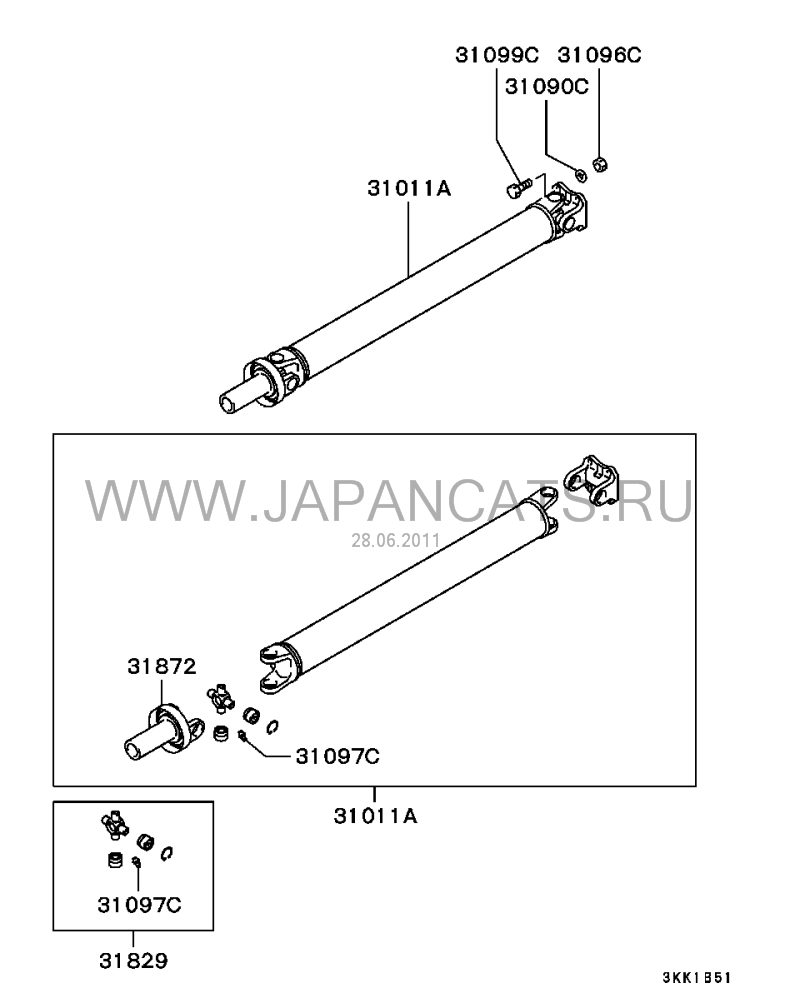 31099C 31096C
31090C
31011A
WWW.JAPANCATS.RU
28.06.2011
31872
31097C
31011A
31097C
31829
3KK1B51