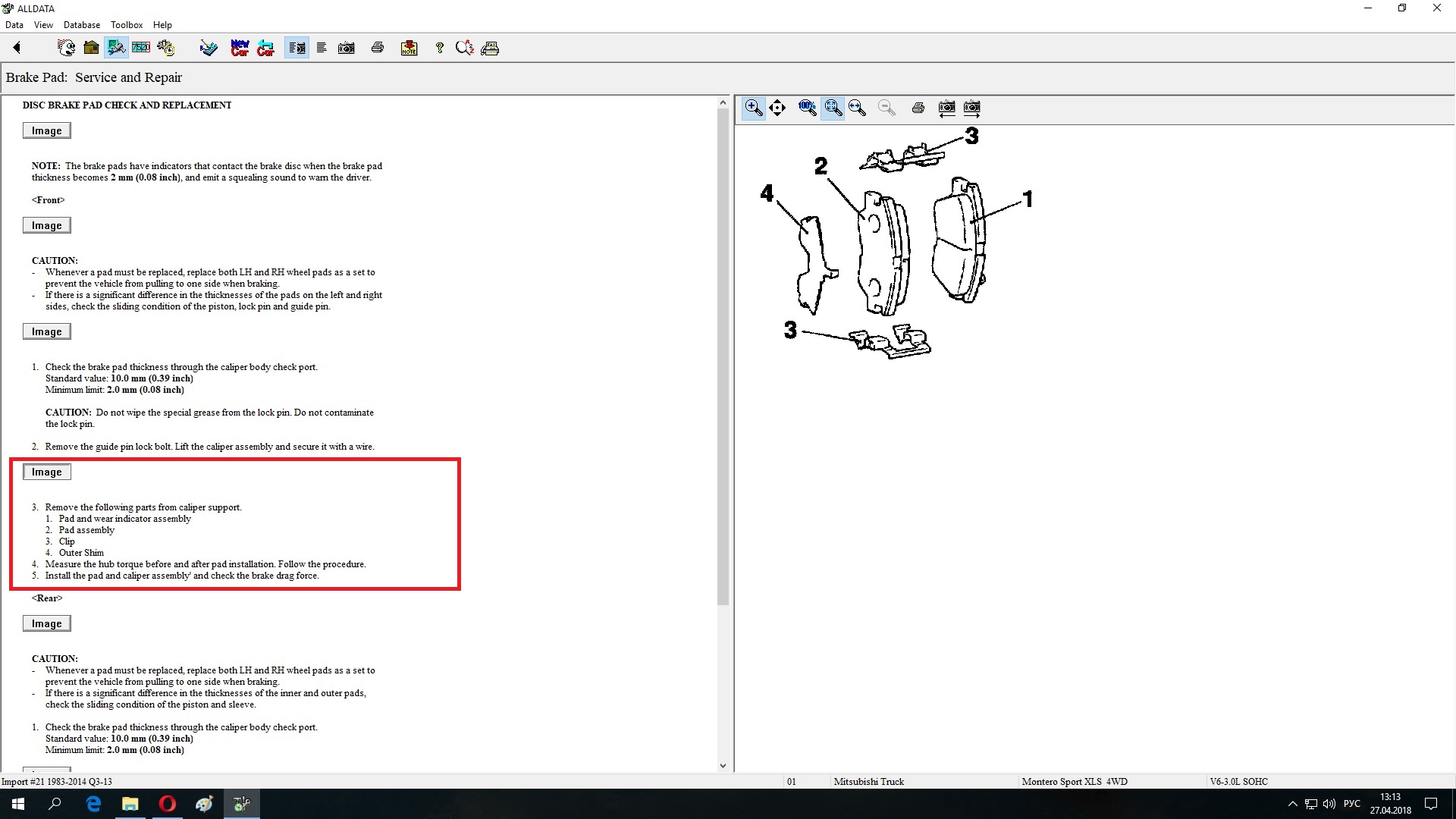 ALLDATA
Data View Database Toolbox Help

Brake Pad: Service and Repair

DISC BRAKE PAD CHECK AND REPLACEMENT

Image

NOTE: The brake pads have indicators that contact the brake disc when the brake pad thickness becomes 2 mm (0.08 inch), and emit a squealing sound to warn the driver.

<Front>

Image

CAUTION:
- Whenever a pad must be replaced, replace both LH and RH wheel pads as a set to prevent the vehicle from pulling to one side when braking.
- If there is a significant difference in the thicknesses of the pads on the left and right sides, check the sliding condition of the piston, lock pin and guide pin.

Image

1. Check the brake pad thickness through the caliper body check port.
Standard value: 10.0 mm (0.39 inch)
Minimum limit: 2.0 mm (0.08 inch)

CAUTION: Do not wipe the special grease from the lock pin. Do not contaminate the lock pin.

2. Remove the guide pin lock bolt. Lift the caliper assembly and secure it with a wire.

Image

3. Remove the following parts from caliper support.
1. Pad and wear indicator assembly
2. Pad assembly
3. Clip
4. Outer Shim
4. Measure the hub torque before and after pad installation. Follow the procedure.
5. Install the pad and caliper assembly' and check the brake drag force.

<Rear>

Image

CAUTION:
- Whenever a pad must be replaced, replace both LH and RH wheel pads as a set to prevent the vehicle from pulling to one side when braking.
- If there is a significant difference in the thicknesses of the inner and outer pads, check the sliding condition of the piston and sleeve.

1. Check the brake pad thickness through the caliper body check port.
Standard value: 10.0 mm (0.39 inch)
Minimum limit: 2.0 mm (0.08 inch)

3
2
4
1
3

Import #21 1983-2014 Q3-13 01 Mitsubishi Truck Montero Sport XLS 4WD V6-3.0L SOHC

РУС 13:13 27.04.2018