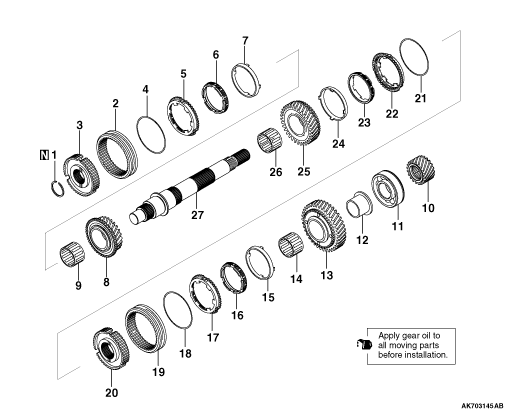 7
6
5
4
2
3
N 1
21
22
23
24
25
26
27
10
11
12
13
14
15
16
17
18
19
20
9
8

Apply gear oil to all moving parts before installation.

AK703145AB