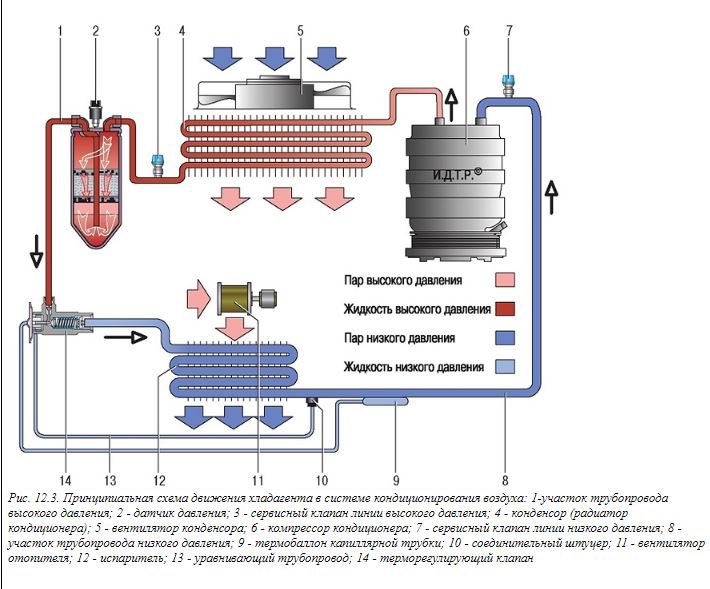 1 2 3 4 5 6 7

И.Д.Т.Р.©

Пар высокого давления
Жидкость высокого давления
Пар низкого давления
Жидкость низкого давления

14 13 12 11 10 9 8

Рис. 12.3. Принципиальная схема движения хладагента в системе кондиционирования воздуха: 1-участок трубопровода высокого давления; 2 - датчик давления; 3 - сервисный клапан линии высокого давления; 4 - конденсор (радиатор кондиционера); 5 - вентилятор конденсора; 6 - компрессор кондиционера; 7 - сервисный клапан линии низкого давления; 8 - участок трубопровода низкого давления; 9 - термобаллон капиллярной трубки; 10 - соединительный штуцер; 11 - вентилятор отопителя; 12 - испаритель; 13 - уравнивающий трубопровод; 14 - терморегулирующий клапан