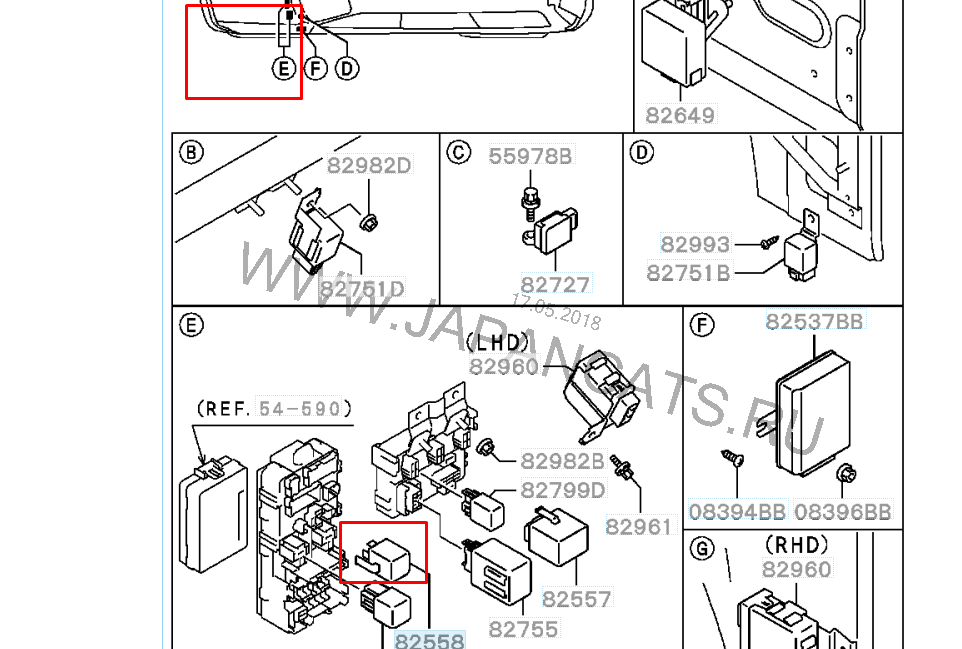 E F D

82649

B
82982D
82751D

C
55978B
82727

D
82993
82751B

WWW.JAPANCATS.RU
17.05.2018

E
(LHD)
82960
(REF. 54-590)
82982B
82799D
82961
82557
82755
82558

F
82537BB
08394BB 08396BB

G
(RHD)
82960