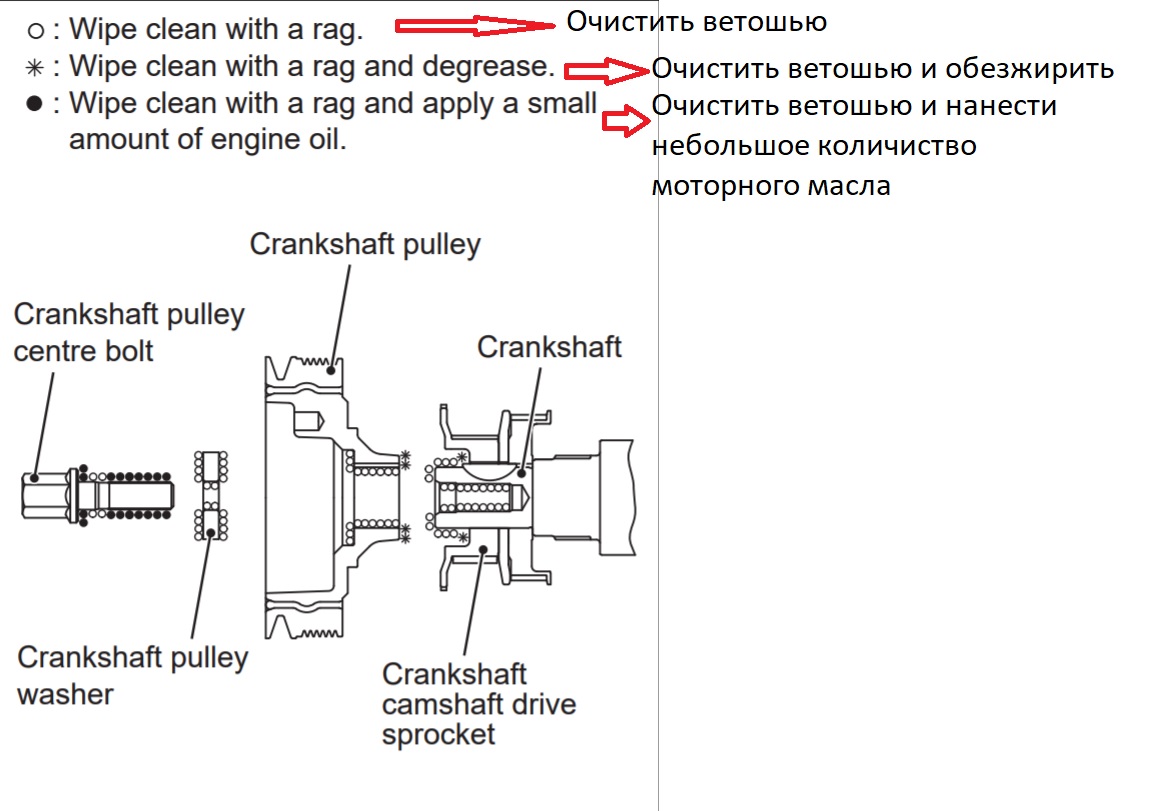 ○ : Wipe clean with a rag.
✳ : Wipe clean with a rag and degrease.
● : Wipe clean with a rag and apply a small amount of engine oil.

Очистить ветошью
Очистить ветошью и обезжирить
Очистить ветошью и нанести небольшое количество моторного масла

Crankshaft pulley
Crankshaft pulley centre bolt
Crankshaft
Crankshaft pulley washer
Crankshaft camshaft drive sprocket