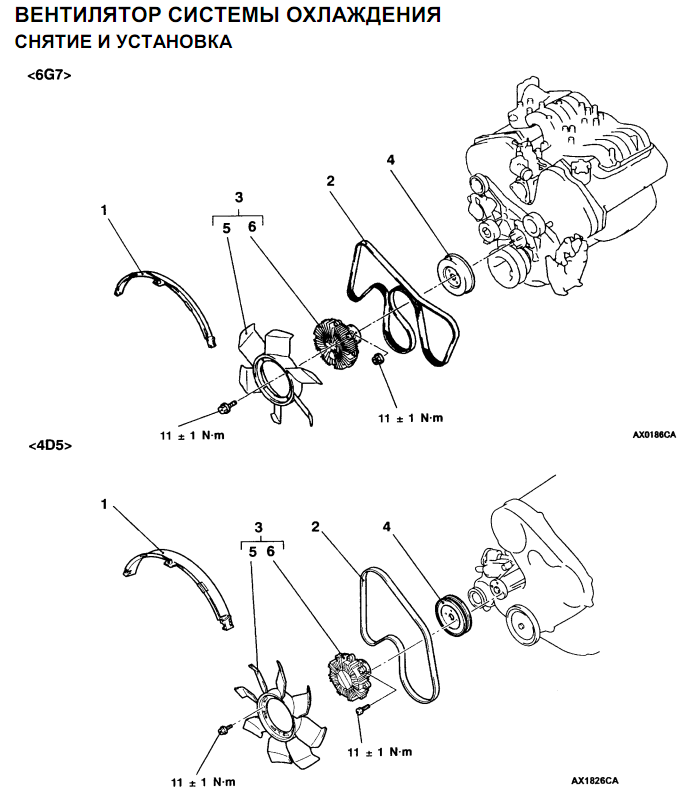 ВЕНТИЛЯТОР СИСТЕМЫ ОХЛАЖДЕНИЯ
СНЯТИЕ И УСТАНОВКА

<6G7>

1
3
5 6
2
4

11 ± 1 N·m
11 ± 1 N·m

AX0186CA

<4D5>

1
3
5 6
2
4

11 ± 1 N·m
11 ± 1 N·m

AX1826CA