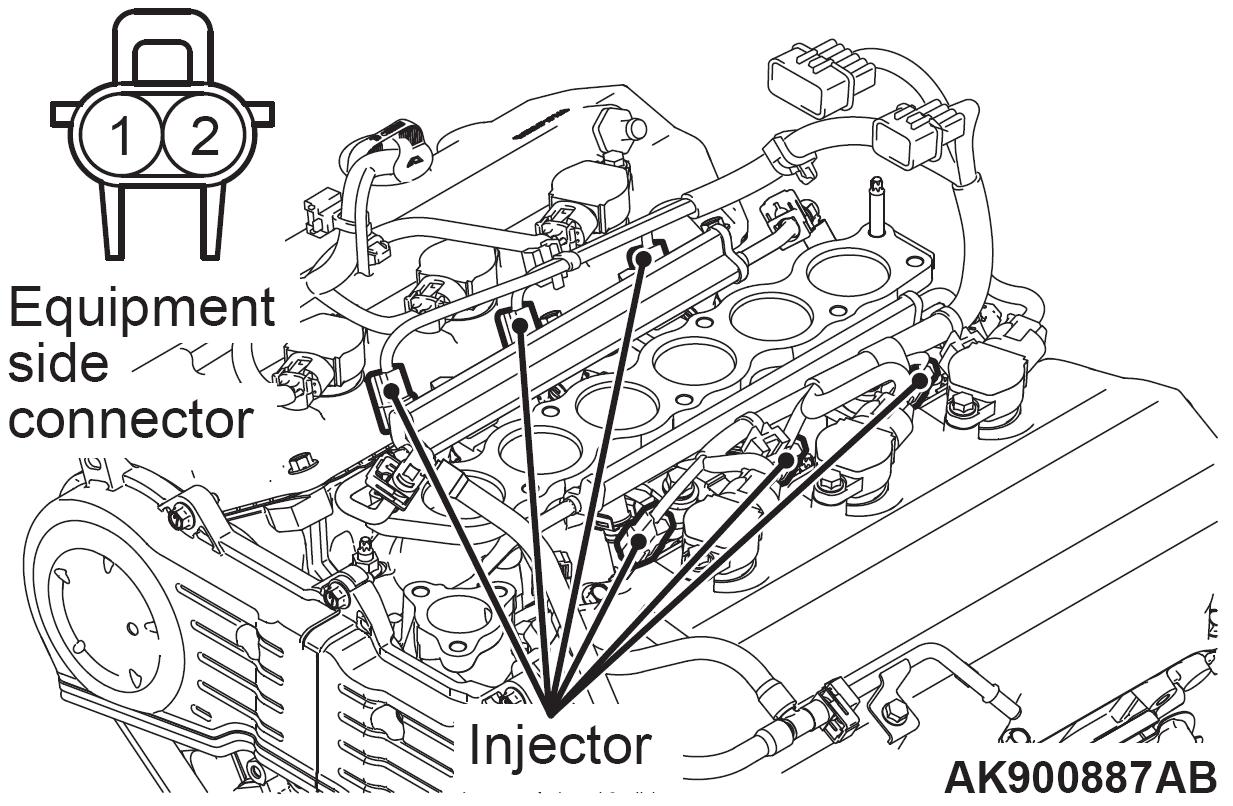 1 2

Equipment side connector

Injector

AK900887AB