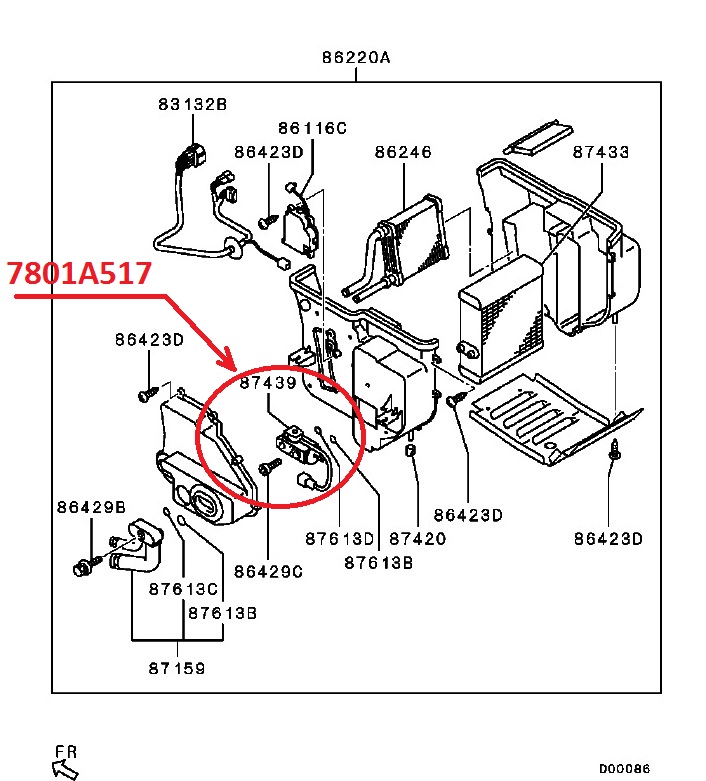 86220A
83132B
86116C
86423D
86246
87433
7801A517
86423D
87439
86429B
87613D
87420
86423D
86423D
87613B
86429C
87613C
87613B
87159
FR
D00086