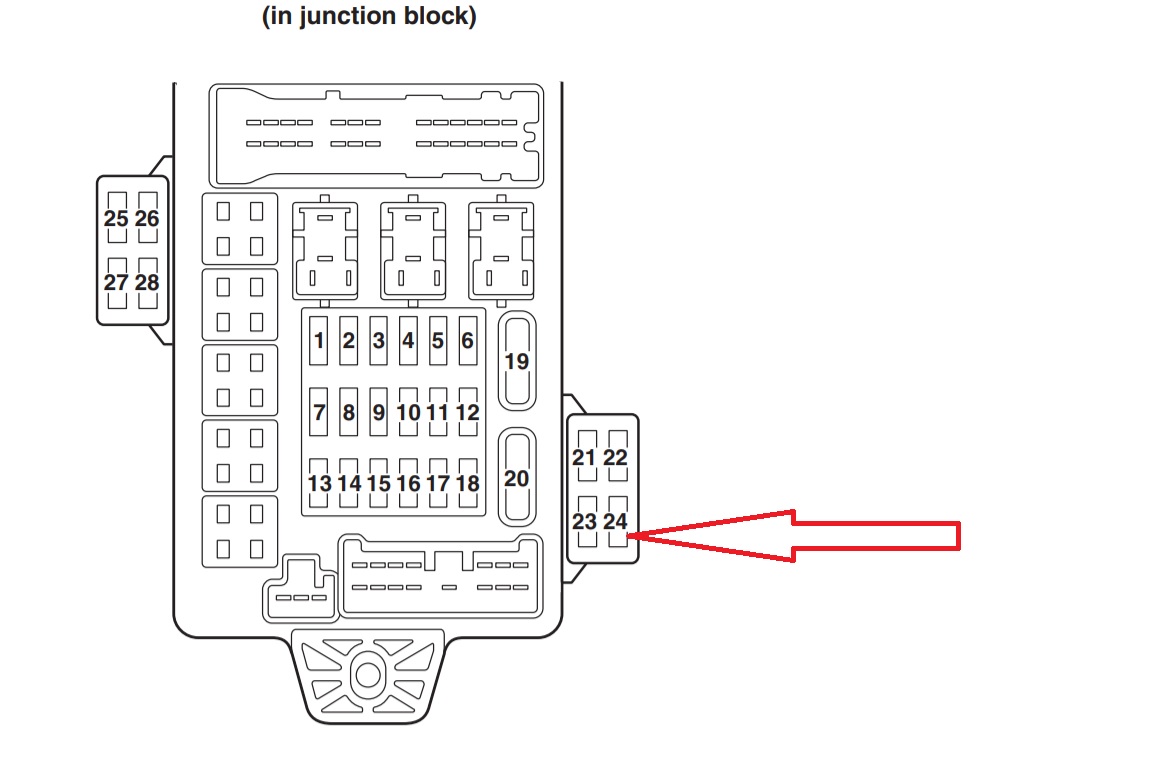 (in junction block)

25 26
27 28

1 2 3 4 5 6
7 8 9 10 11 12
13 14 15 16 17 18

19
20

21 22
23 24